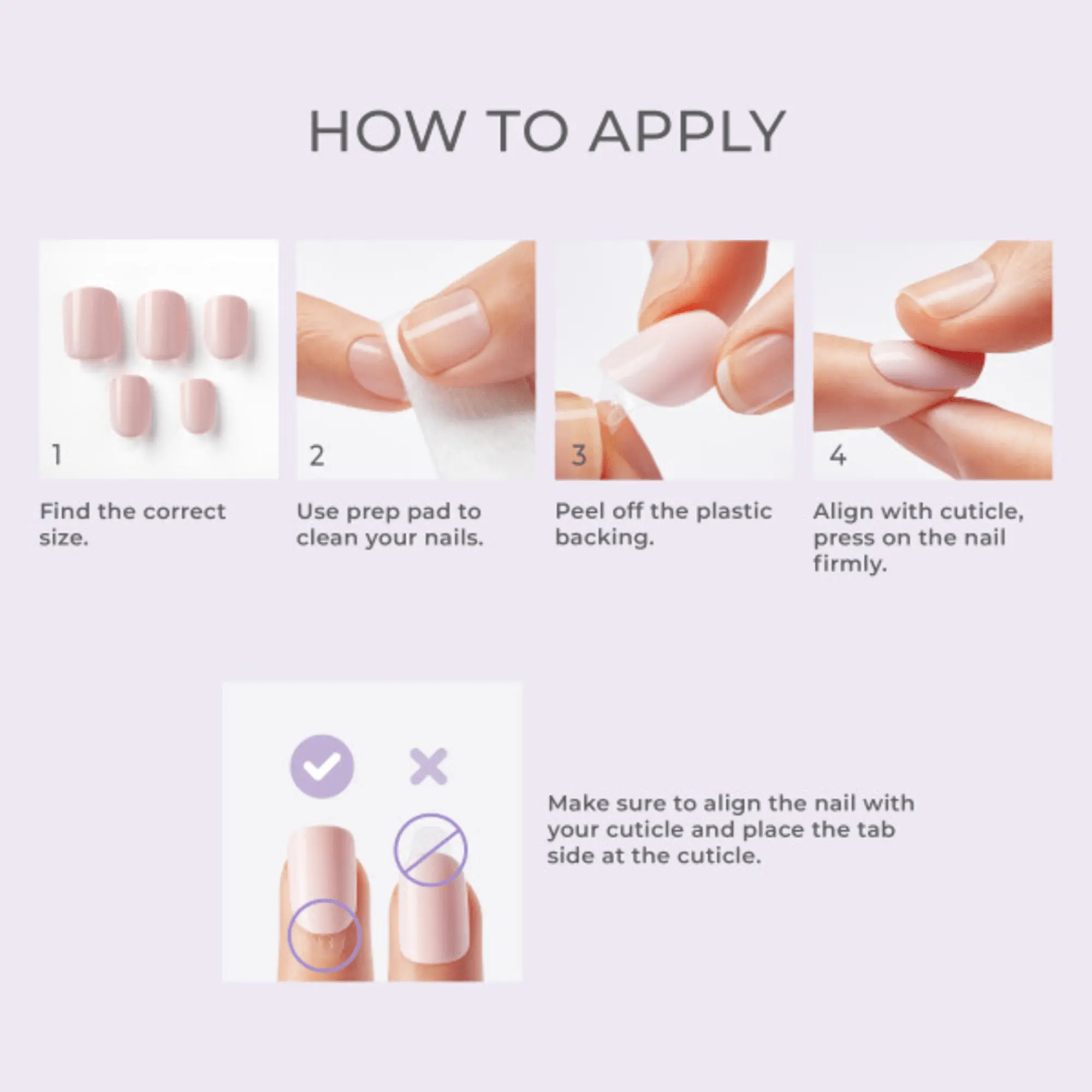 HOW TO APPLY

1

Find the correct size.

2

Use prep pad to clean your nails.

3

Peel off the plastic backing.

4

Align with cuticle, press on the nail firmly.

Make sure to align the nail with your cuticle and place the tab side at the cuticle.