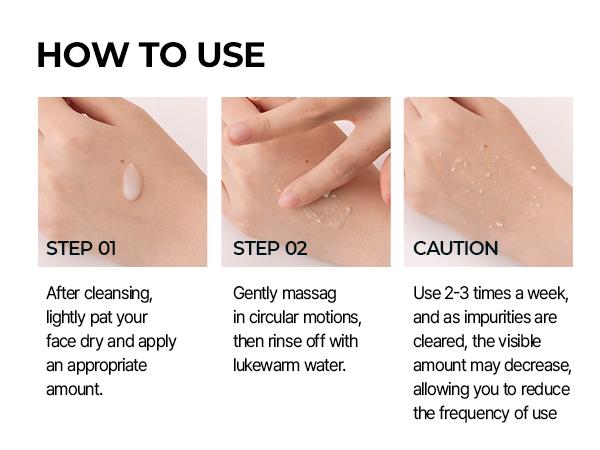 HOW TO USE

STEP 01

After cleansing, lightly pat your face dry and apply an appropriate amount.

STEP 02

Gently massag in circular motions, then rinse off with lukewarm water.

CAUTION

Use 2-3 times a week, and as impurities are cleared, the visible amount may decrease, allowing you to reduce the frequency of use