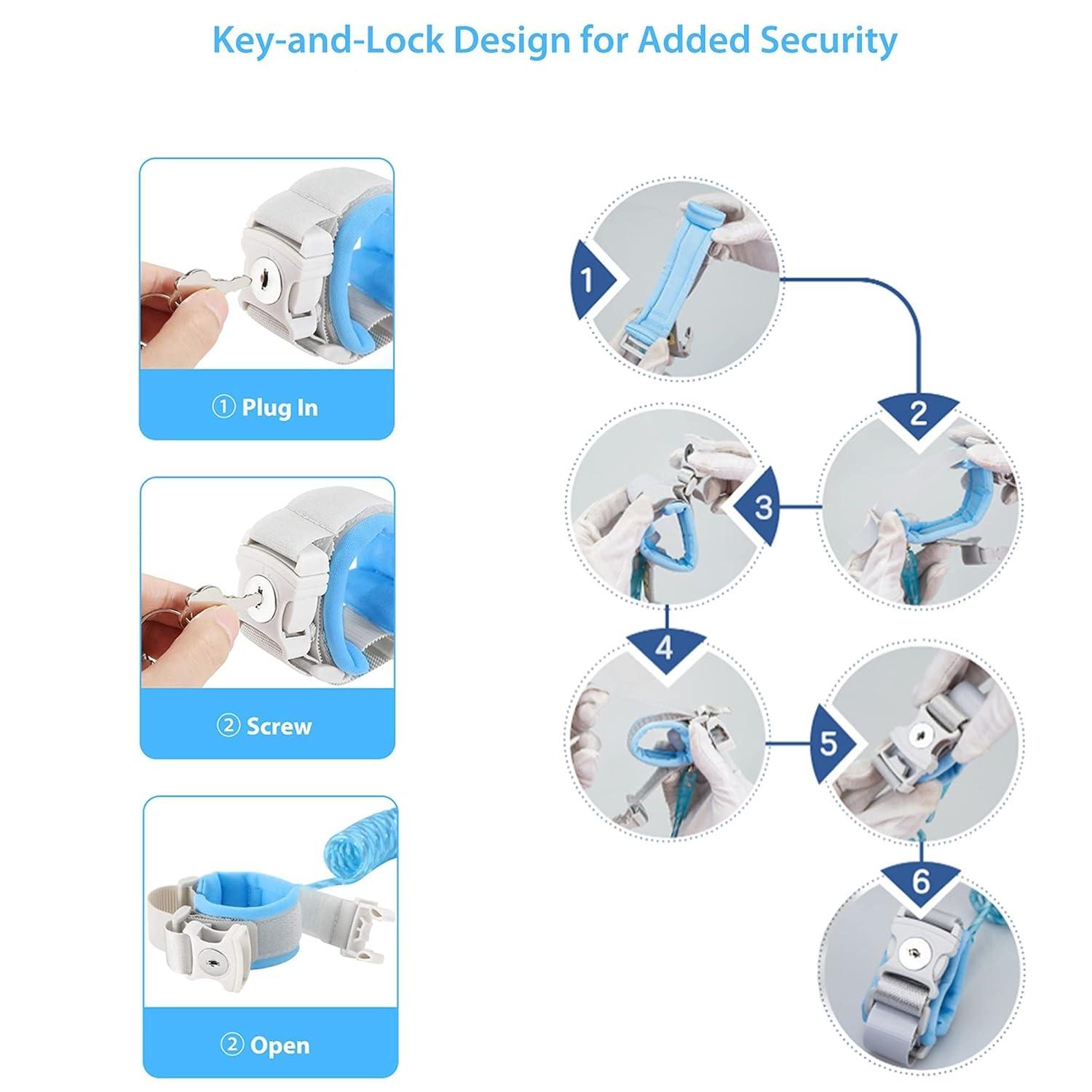 Key-and-Lock Design for Added Security

① Plug In

② Screw

② Open

1

2

3

4

5

6