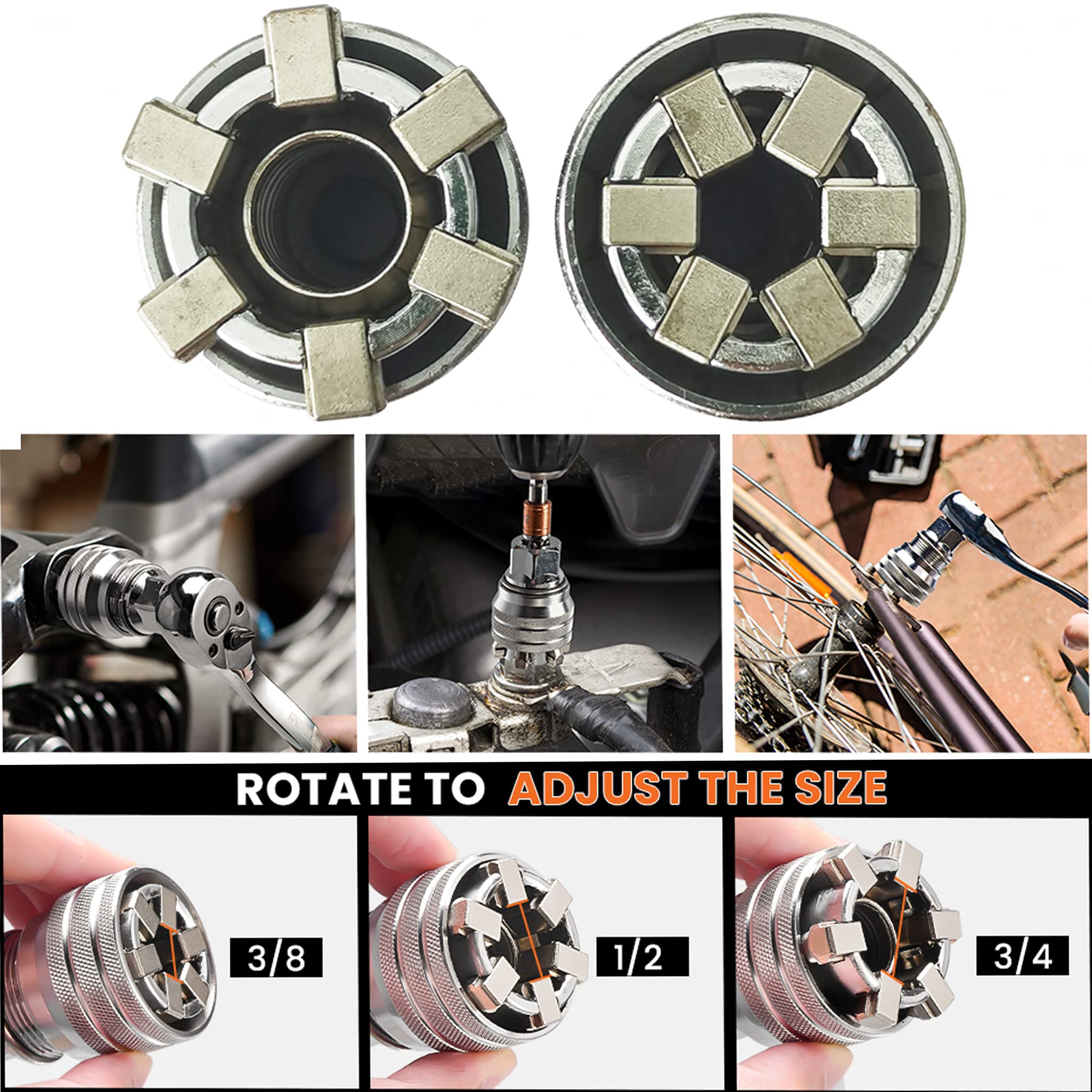 ROTATE TO ADJUST THE SIZE

3/8

1/2

3/4