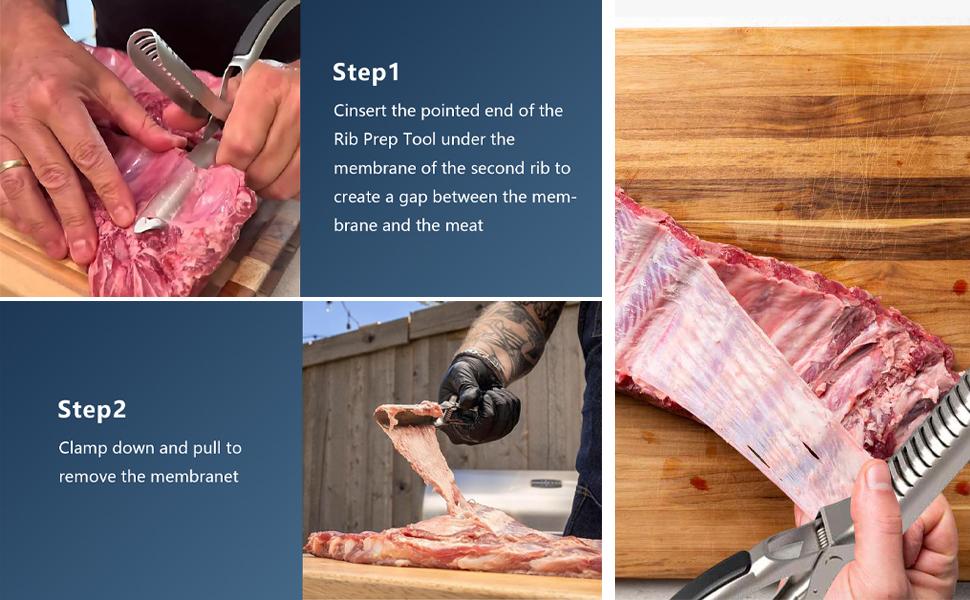 Step1

Cinsert the pointed end of the Rib Prep Tool under the membrane of the second rib to create a gap between the membrane and the meat

Step2

Clamp down and pull to remove the membranet