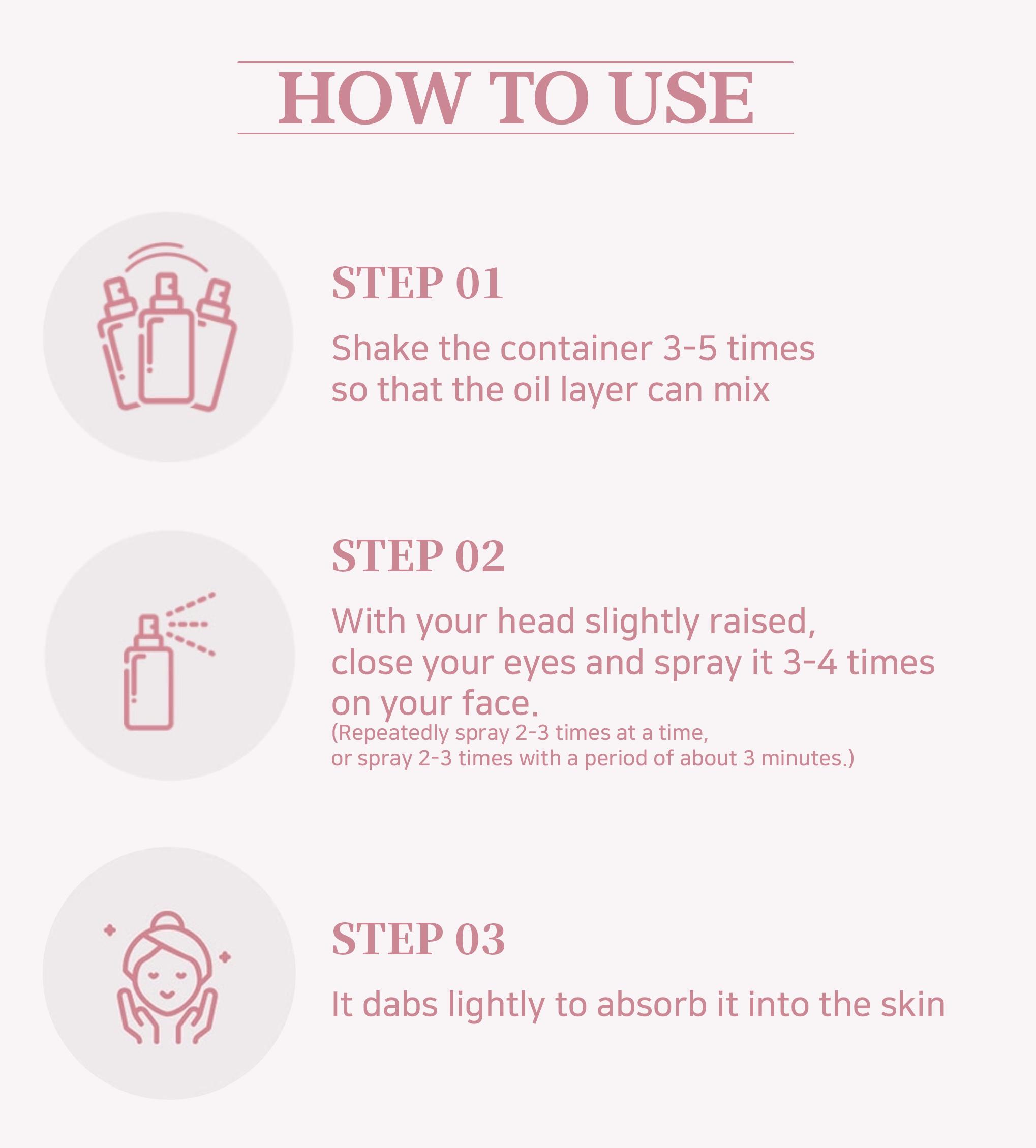 HOW TO USE

STEP 01

Shake the container 3-5 times so that the oil layer can mix

STEP 02

With your head slightly raised, close your eyes and spray it 3-4 times on your face.
(Repeatedly spray 2-3 times at a time, or spray 2-3 times with a period of about 3 minutes.)

STEP 03

It dabs lightly to absorb it into the skin