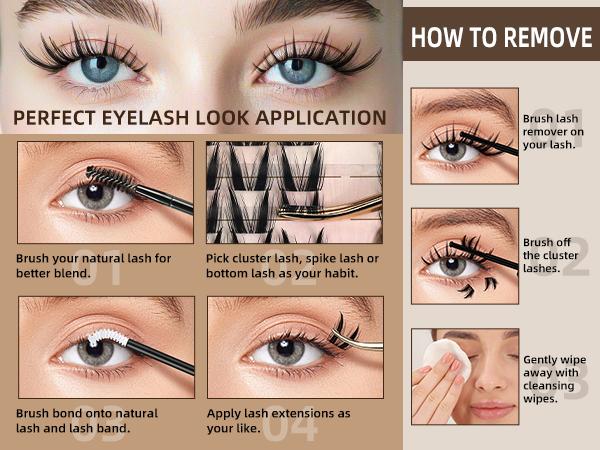 PERFECT EYELASH LOOK APPLICATION

Brush your natural lash for better blend.
01

Pick cluster lash, spike lash or bottom lash as your habit.
02

Brush bond onto natural lash and lash band.
03

Apply lash extensions as your like.
04

HOW TO REMOVE

01
Brush lash remover on your lash.

02
Brush off the cluster lashes.

03
Gently wipe away with cleansing wipes.