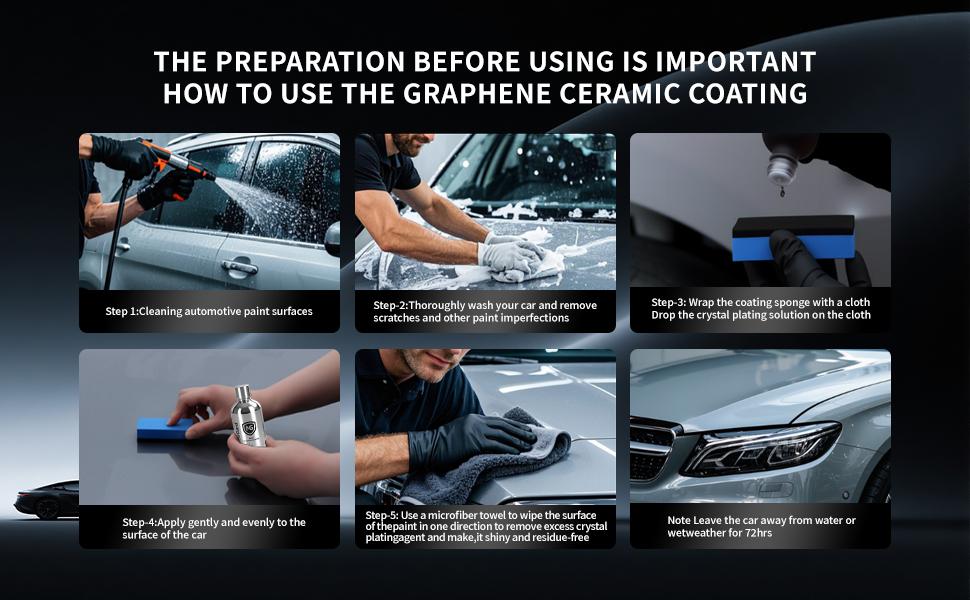 THE PREPARATION BEFORE USING IS IMPORTANT
HOW TO USE THE GRAPHENE CERAMIC COATING

Step 1:Cleaning automotive paint surfaces

Step-2:Thoroughly wash your car and remove scratches and other paint imperfections

Step-3: Wrap the coating sponge with a cloth Drop the crystal plating solution on the cloth

Step-4:Apply gently and evenly to the surface of the car

Step-5: Use a microfiber towel to wipe the surface of thepaint in one direction to remove excess crystal platingagent and make,it shiny and residue-free

Note Leave the car away from water or wetweather for 72hrs