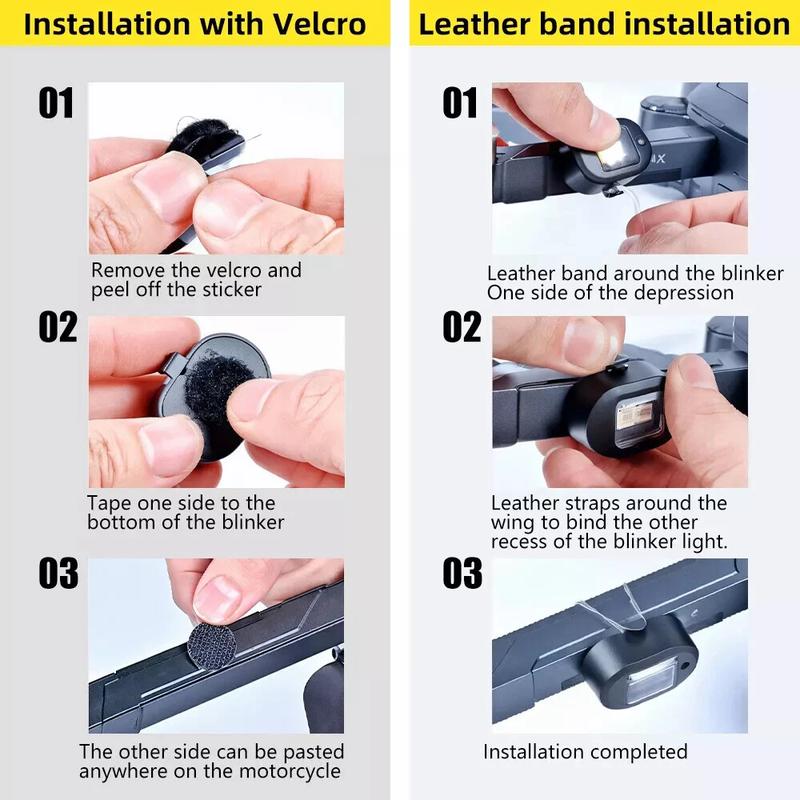 Installation with Velcro

01

Remove the velcro and peel off the sticker

02

Tape one side to the bottom of the blinker

03

The other side can be pasted anywhere on the motorcycle

Leather band installation

01

Leather band around the blinker One side of the depression

02

Leather straps around the wing to bind the other recess of the blinker light.

03

Installation completed