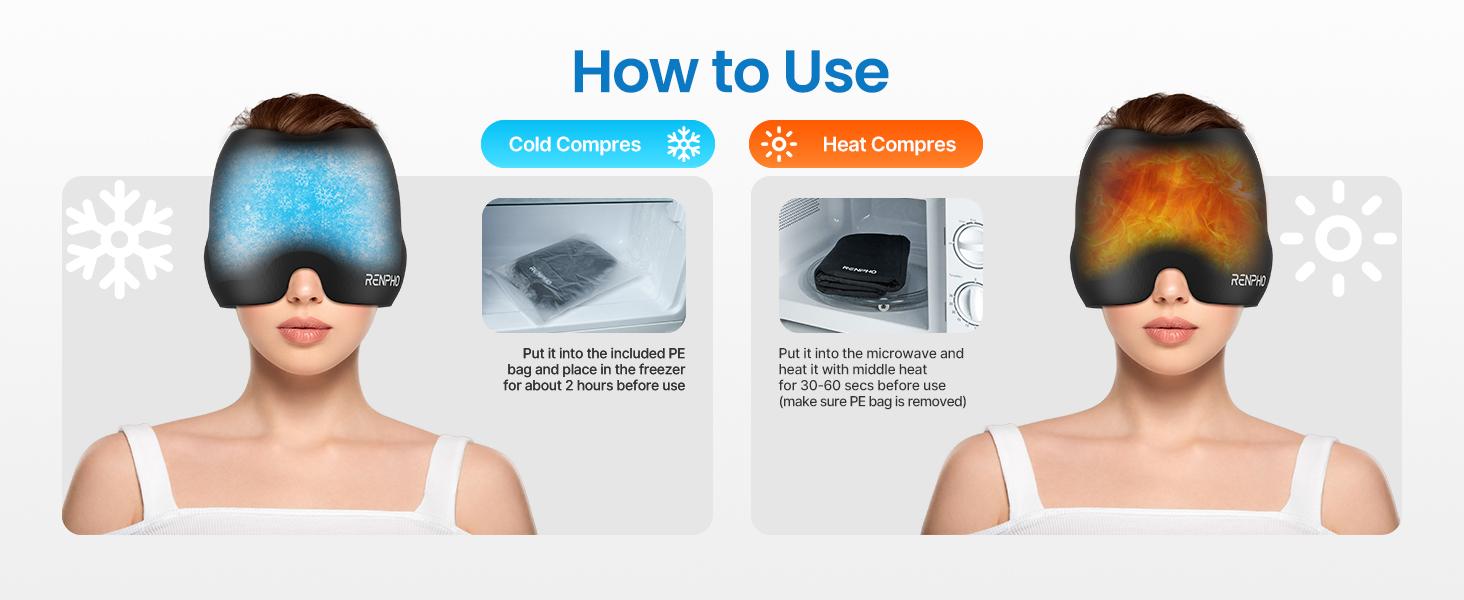 How to Use

Cold Compres

RENPHO

RENPHO

Put it into the included PE bag and place in the freezer for about 2 hours before use

Heat Compres

RENPHO

Put it into the microwave and heat it with middle heat for 30-60 secs before use (make sure PE bag is removed)

RENPHO