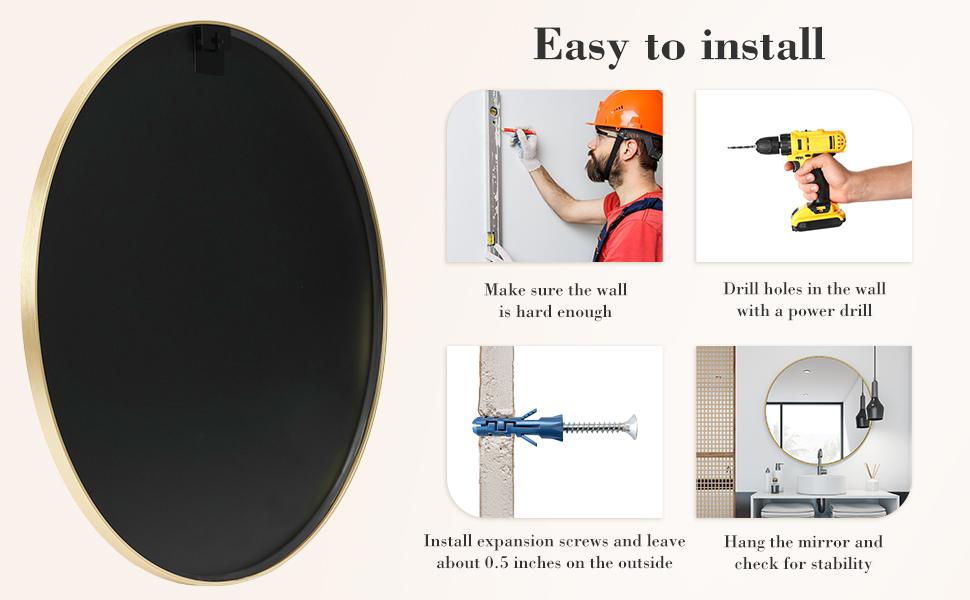 Easy to install

Make sure the wall is hard enough

Drill holes in the wall with a power drill

Install expansion screws and leave about 0.5 inches on the outside

Hang the mirror and check for stability