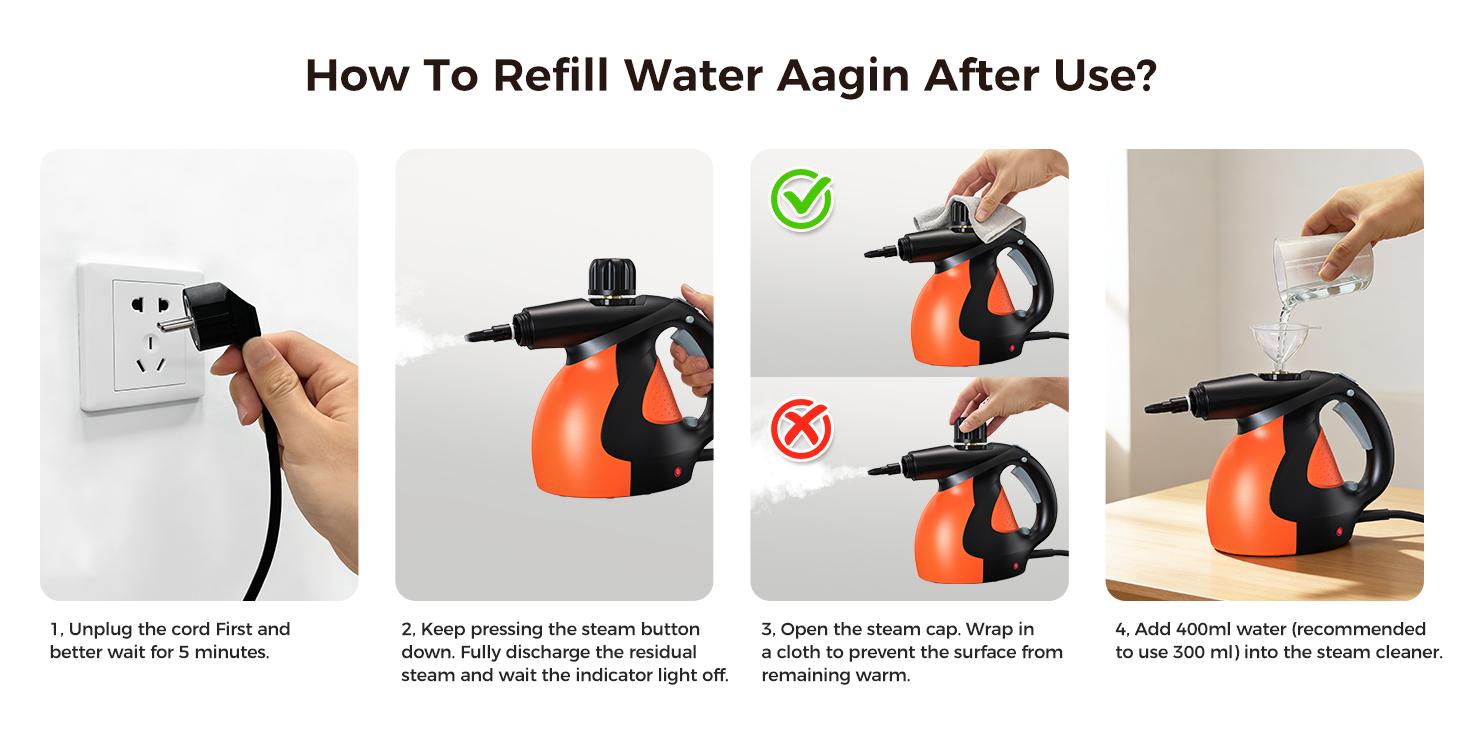 How To Refill Water Aagin After Use?

1, Unplug the cord First and better wait for 5 minutes.

2, Keep pressing the steam button down. Fully discharge the residual steam and wait the indicator light off.

3, Open the steam cap. Wrap in a cloth to prevent the surface from remaining warm.

4, Add 400ml water (recommended to use 300 ml) into the steam cleaner.