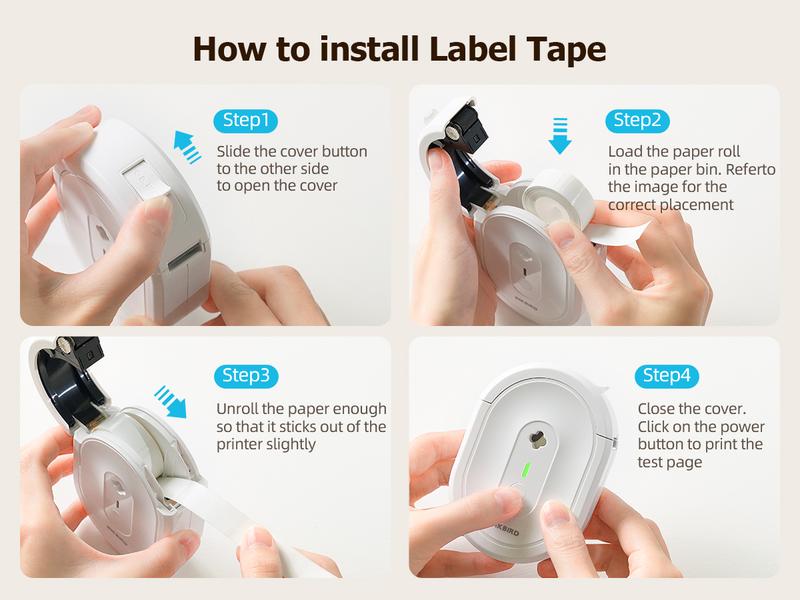 How to install Label Tape

Step1

Slide the cover button to the other side to open the cover

Step2

Load the paper roll in the paper bin. Referto the image for the correct placement

Step3

Unroll the paper enough so that it sticks out of the printer slightly

Step4

Close the cover. Click on the power button to print the test page