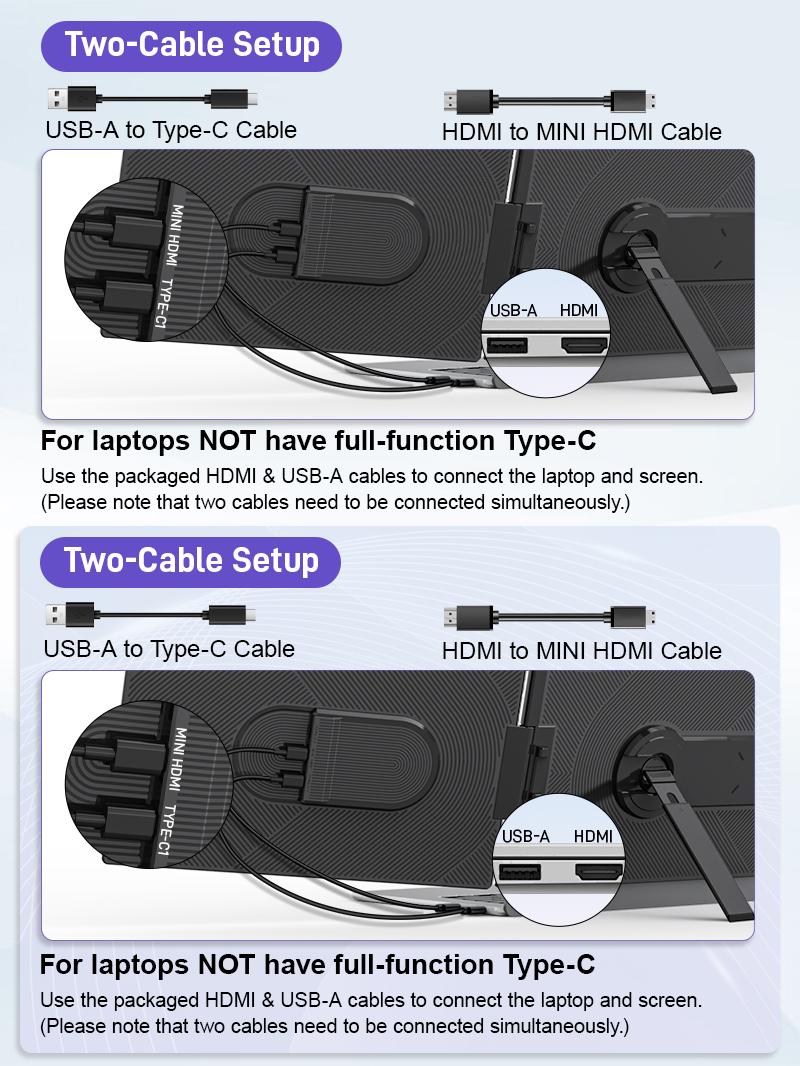 Two-Cable Setup

USB-A to Type-C Cable

HDMI to MINI HDMI Cable

MINI HDMI

TYPE-C1

USB-A HDMI

For laptops NOT have full-function Type-C

Use the packaged HDMI & USB-A cables to connect the laptop and screen. (Please note that two cables need to be connected simultaneously.)

Two-Cable Setup

USB-A to Type-C Cable

HDMI to MINI HDMI Cable

MINI HDMI

TYPE-C1

USB-A HDMI

For laptops NOT have full-function Type-C

Use the packaged HDMI & USB-A cables to connect the laptop and screen. (Please note that two cables need to be connected simultaneously.)