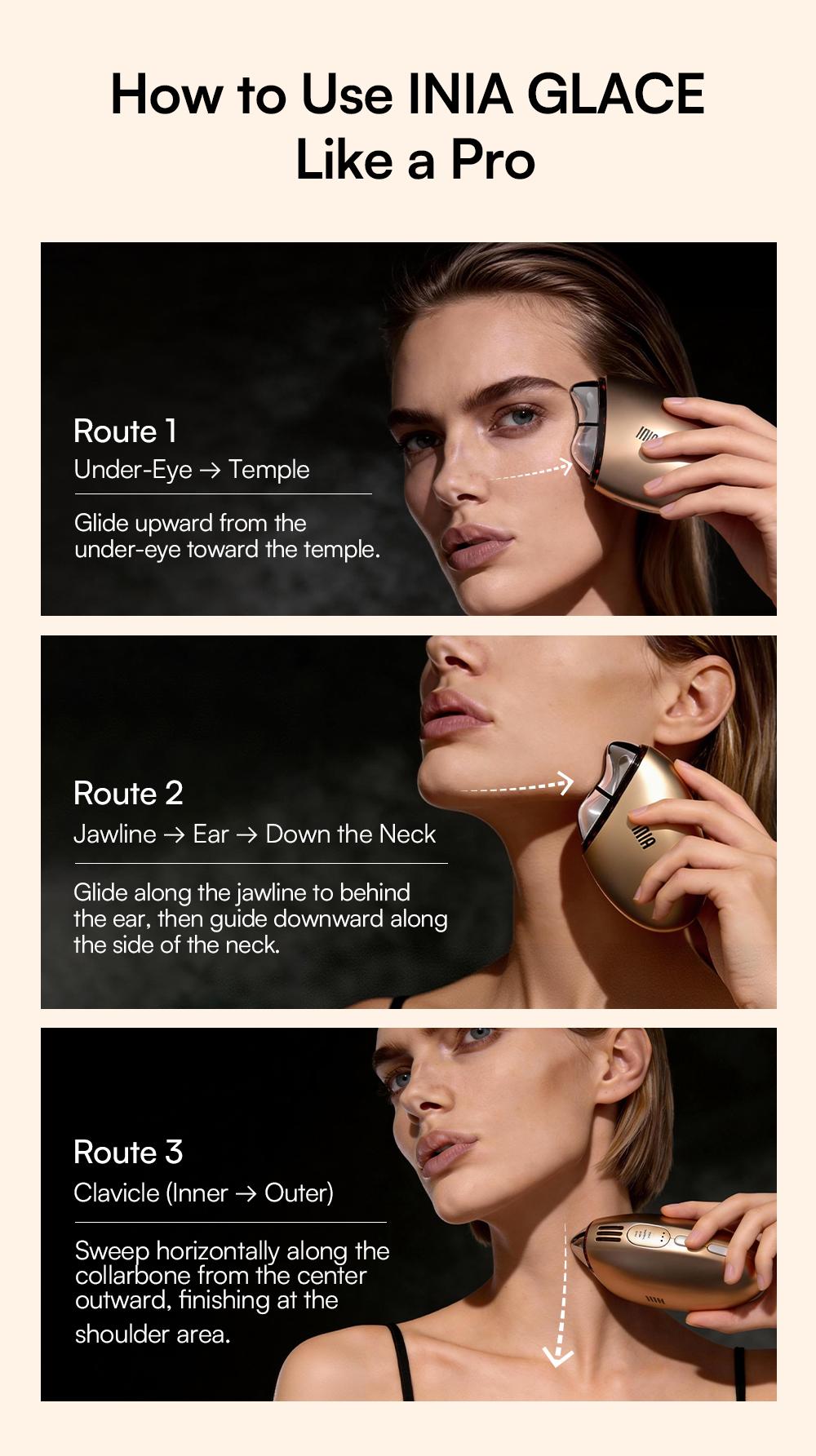 How to Use INIA GLACE Like a Pro

Route 1
Under-Eye → Temple

Glide upward from the under-eye toward the temple.

INIA

Route 2
Jawline → Ear → Down the Neck

Glide along the jawline to behind the ear, then guide downward along the side of the neck.

INIA

Route 3
Clavicle (Inner → Outer)

Sweep horizontally along the collarbone from the center outward, finishing at the shoulder area.