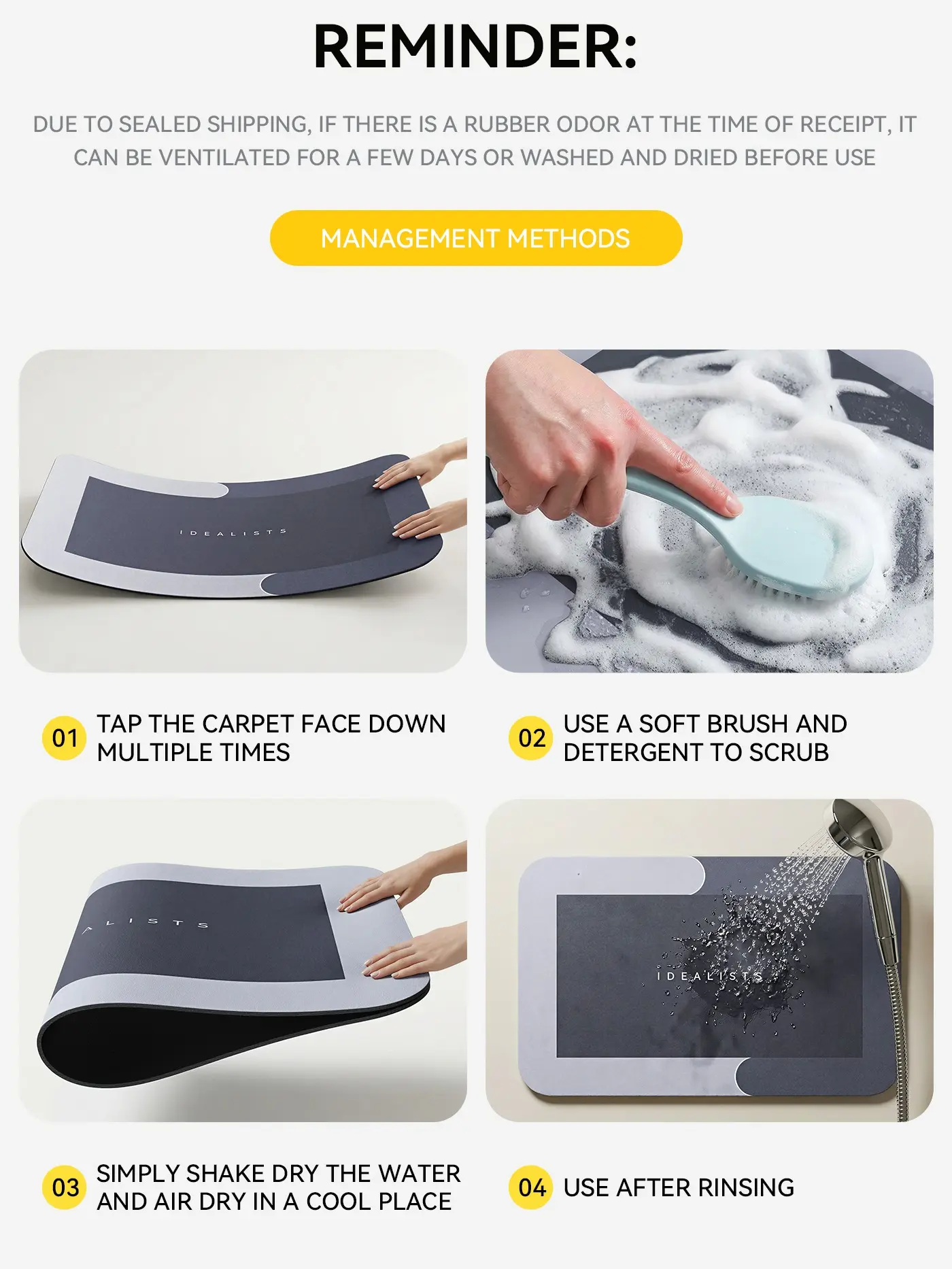 REMINDER:

DUE TO SEALED SHIPPING, IF THERE IS A RUBBER ODOR AT THE TIME OF RECEIPT, IT CAN BE VENTILATED FOR A FEW DAYS OR WASHED AND DRIED BEFORE USE

MANAGEMENT METHODS

IDEALISTS

01 TAP THE CARPET FACE DOWN MULTIPLE TIMES

02 USE A SOFT BRUSH AND DETERGENT TO SCRUB

ALISTS

IDEALISTS

03 SIMPLY SHAKE DRY THE WATER AND AIR DRY IN A COOL PLACE

04 USE AFTER RINSING