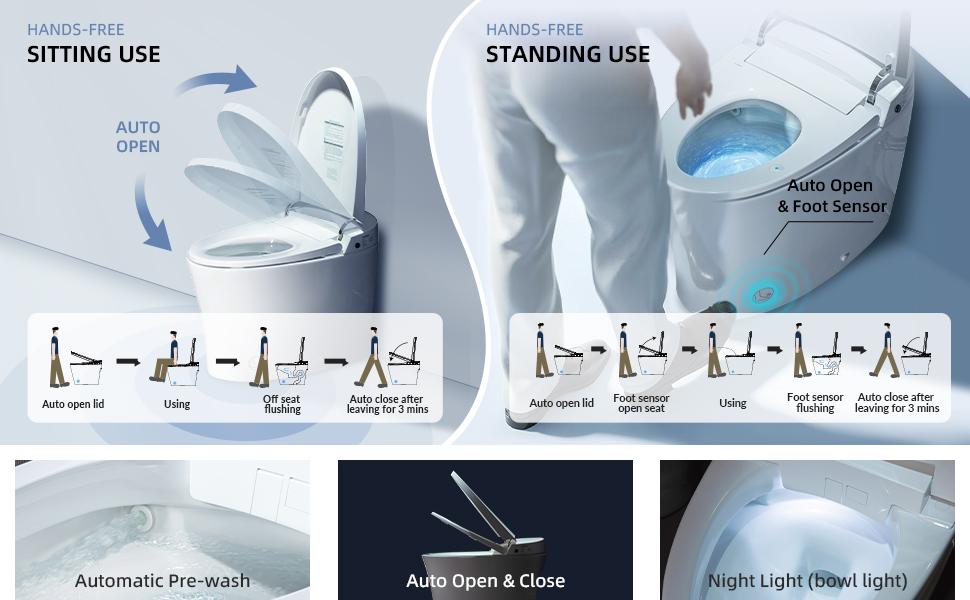 HANDS-FREE
SITTING USE

AUTO OPEN

Auto open lid
Using
Off seat flushing
Auto close after leaving for 3 mins

HANDS-FREE
STANDING USE

Auto Open & Foot Sensor

Auto open lid
Foot sensor open seat
Using
Foot sensor flushing
Auto close after leaving for 3 mins

Automatic Pre-wash

Auto Open & Close

Night Light (bowl light)