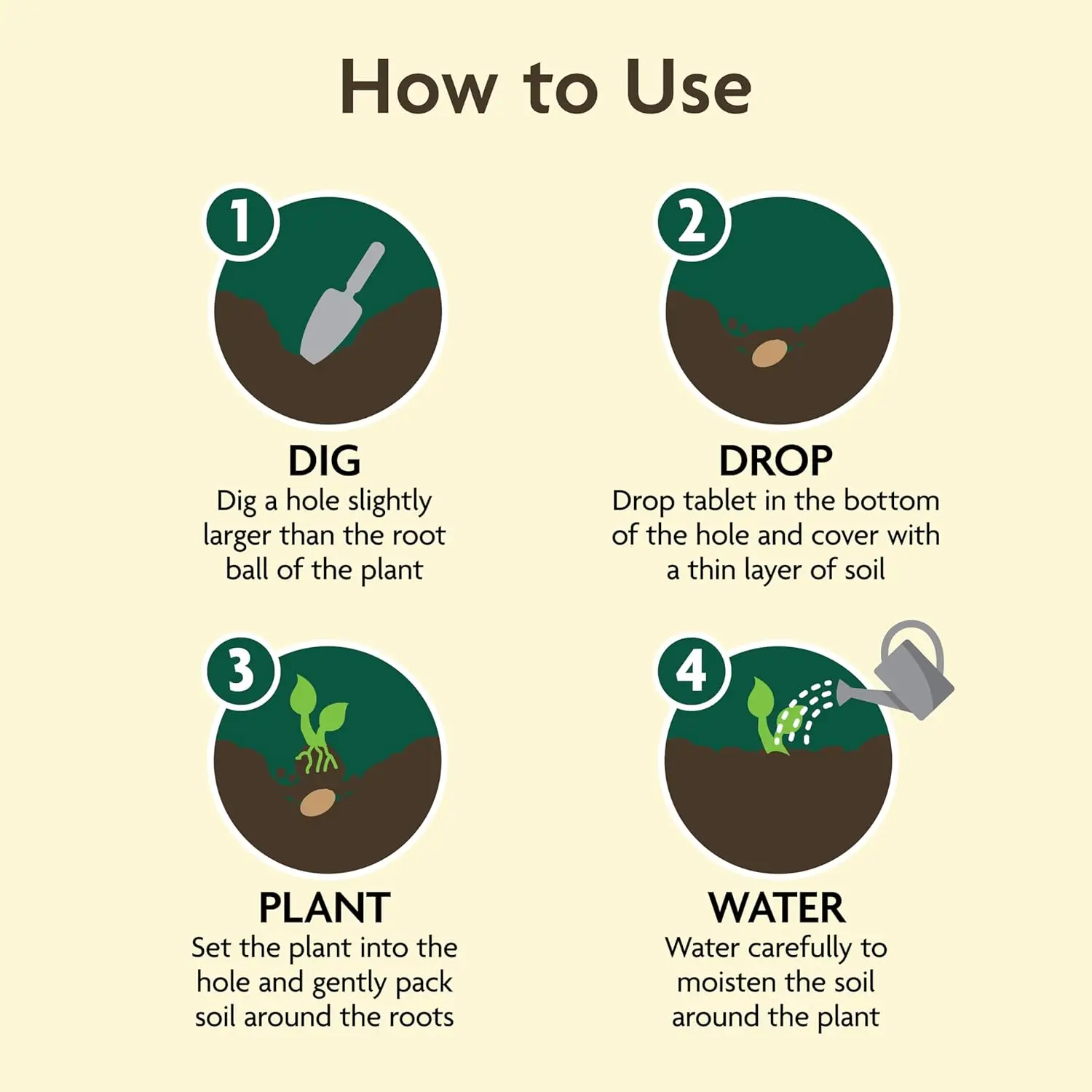 How to Use

1

DIG
Dig a hole slightly larger than the root ball of the plant

2

DROP
Drop tablet in the bottom of the hole and cover with a thin layer of soil

3

PLANT
Set the plant into the hole and gently pack soil around the roots

4

WATER
Water carefully to moisten the soil around the plant