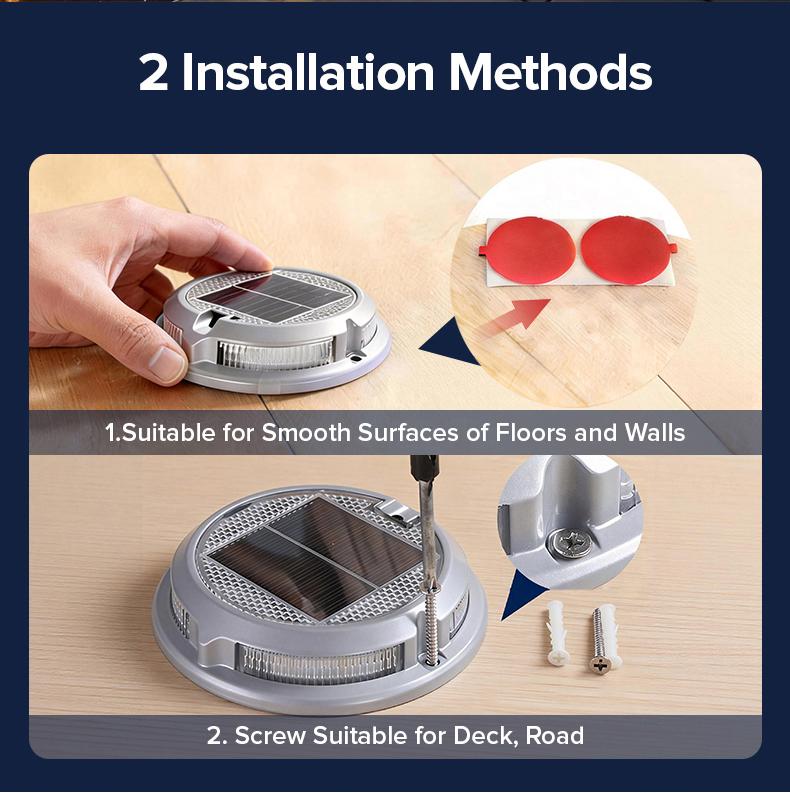 2 Installation Methods

1.Suitable for Smooth Surfaces of Floors and Walls

2. Screw Suitable for Deck, Road