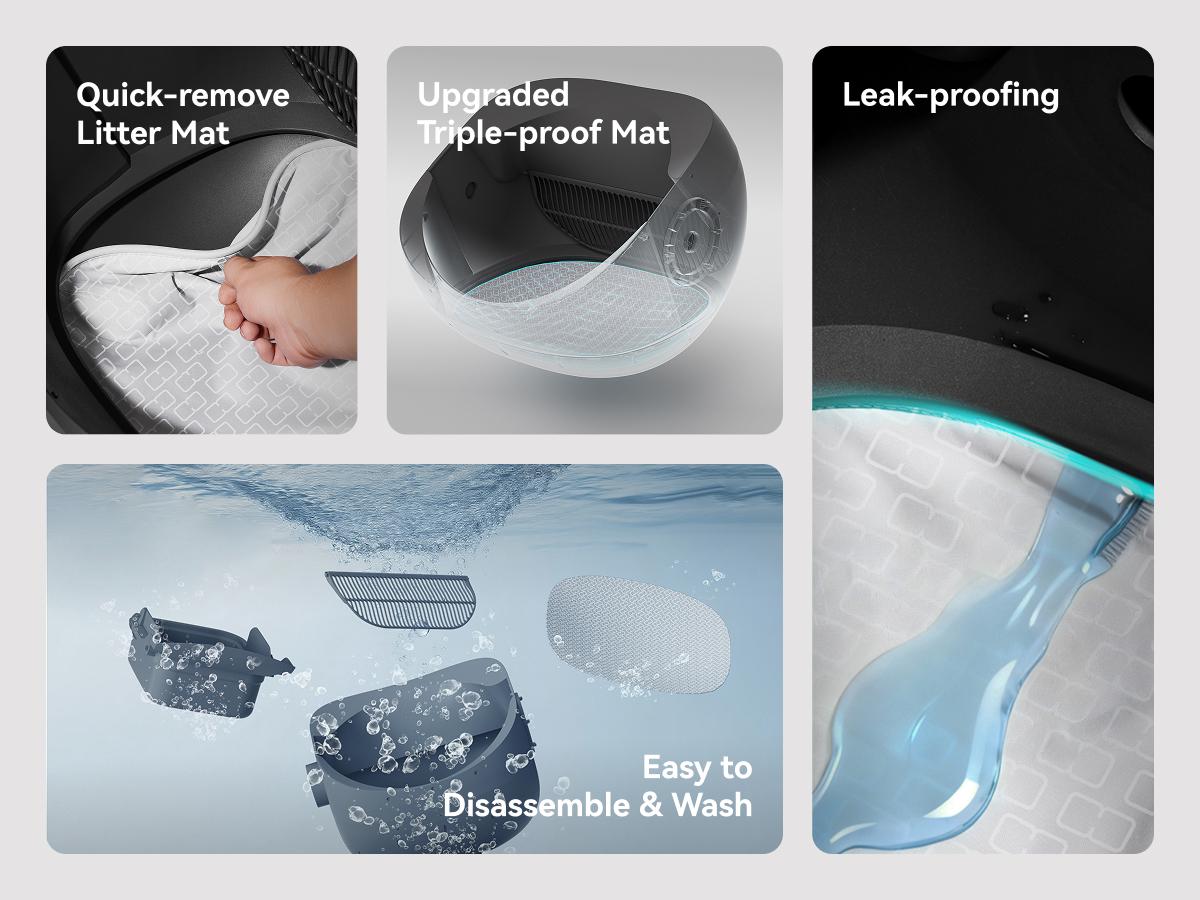 Quick-remove Litter Mat

Upgraded Triple-proof Mat

Leak-proofing

Easy to Disassemble & Wash