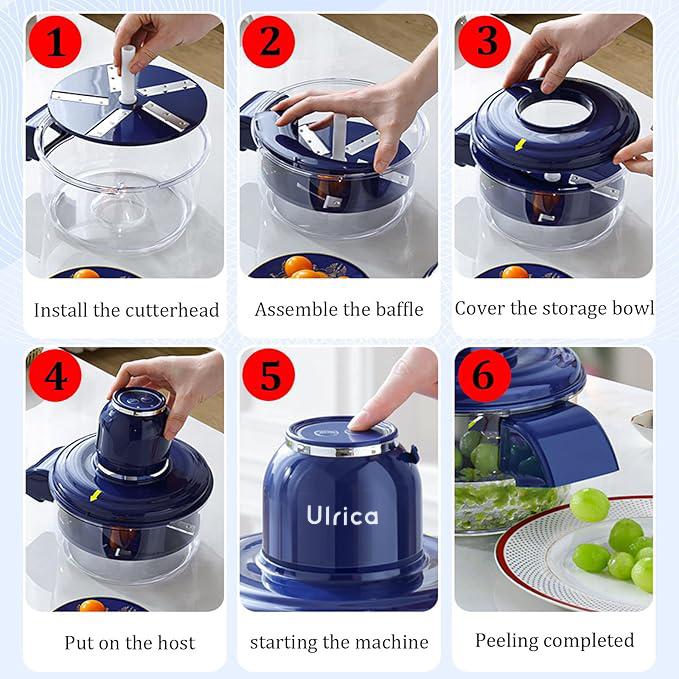 1

Install the cutterhead

2

Assemble the baffle

3

Cover the storage bowl

4

Put on the host

5

Ulrica

starting the machine

6

Peeling completed