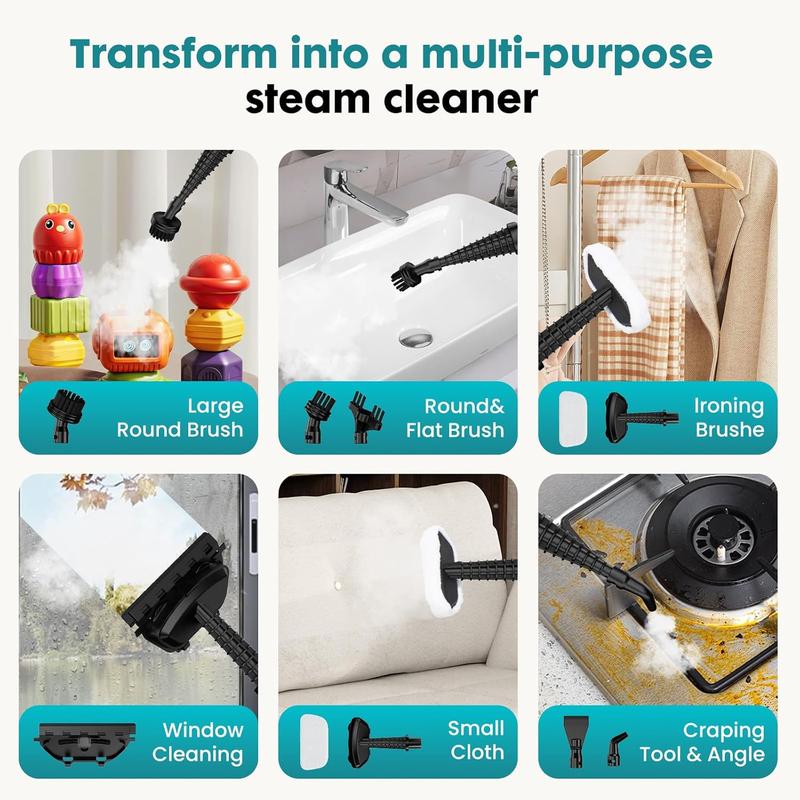 Transform into a multi-purpose steam cleaner

Large Round Brush

Round& Flat Brush

Ironing Brushe

Window Cleaning

Small Cloth

Craping Tool & Angle