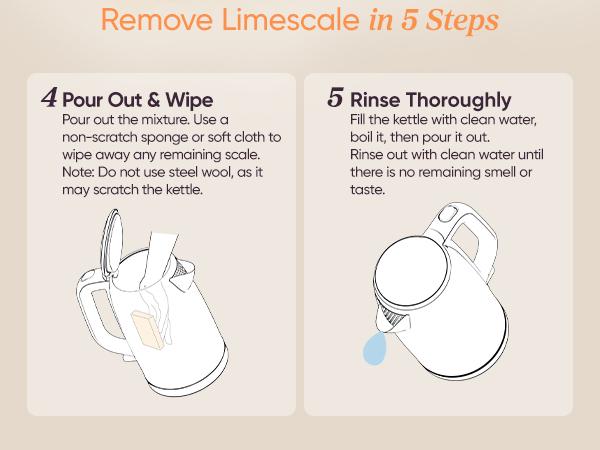 Remove Limescale in 5 Steps

4 Pour Out & Wipe
Pour out the mixture. Use a non-scratch sponge or soft cloth to wipe away any remaining scale.
Note: Do not use steel wool, as it may scratch the kettle.

5 Rinse Thoroughly
Fill the kettle with clean water, boil it, then pour it out.
Rinse out with clean water until there is no remaining smell or taste.