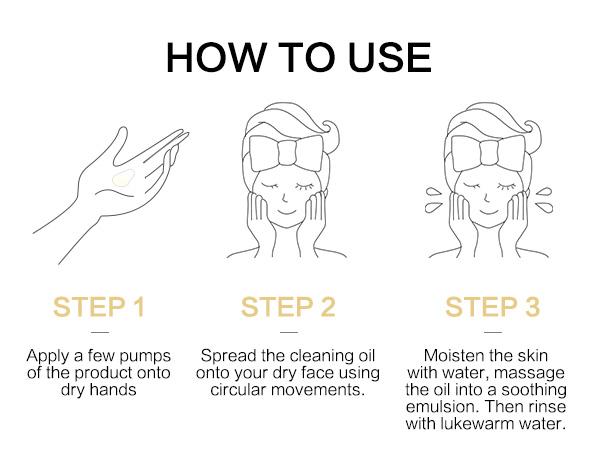 HOW TO USE

STEP 1

Apply a few pumps of the product onto dry hands

STEP 2

Spread the cleaning oil onto your dry face using circular movements.

STEP 3

Moisten the skin with water, massage the oil into a soothing emulsion. Then rinse with lukewarm water.