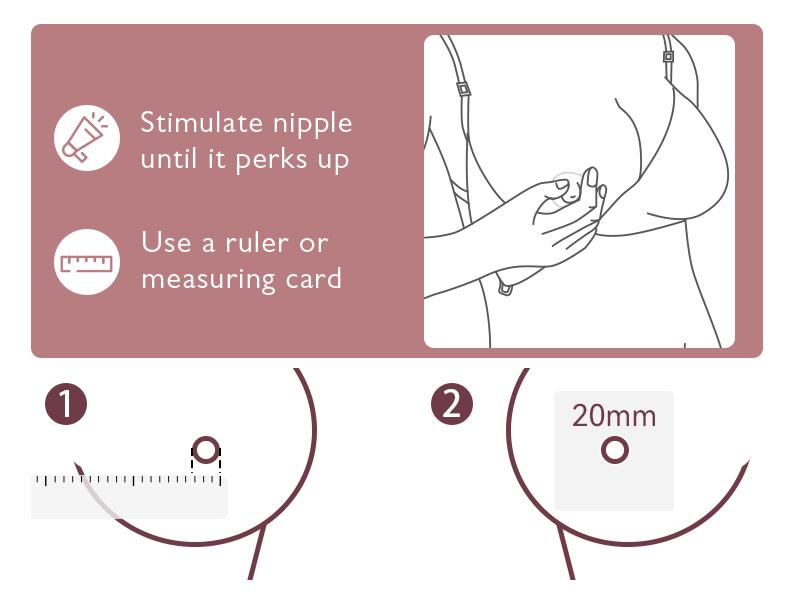 Stimulate nipple until it perks up

Use a ruler or measuring card

1

2

20mm