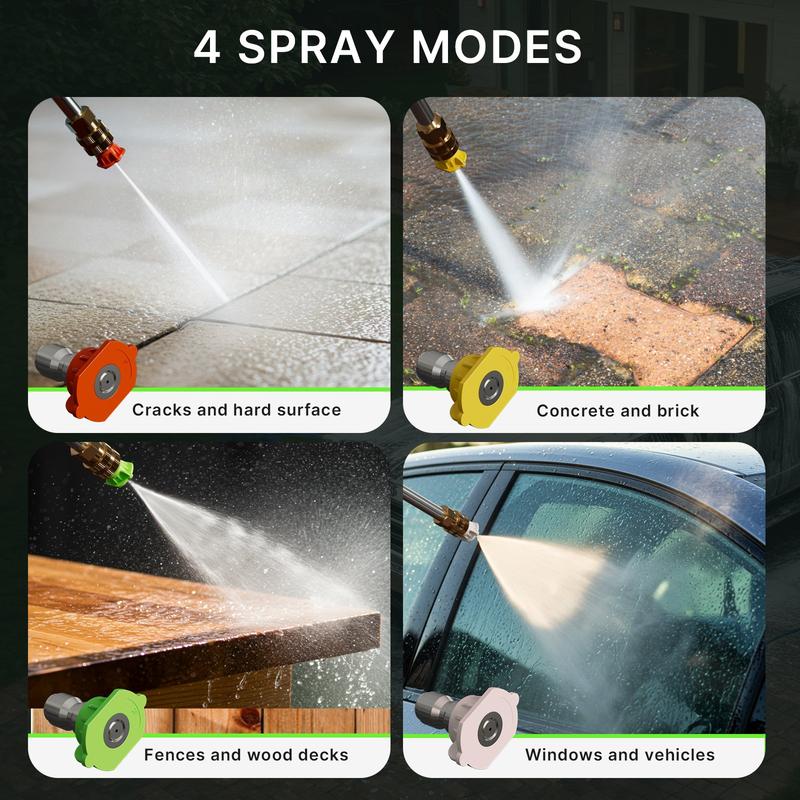 4 SPRAY MODES

Cracks and hard surface

Concrete and brick

Fences and wood decks

Windows and vehicles