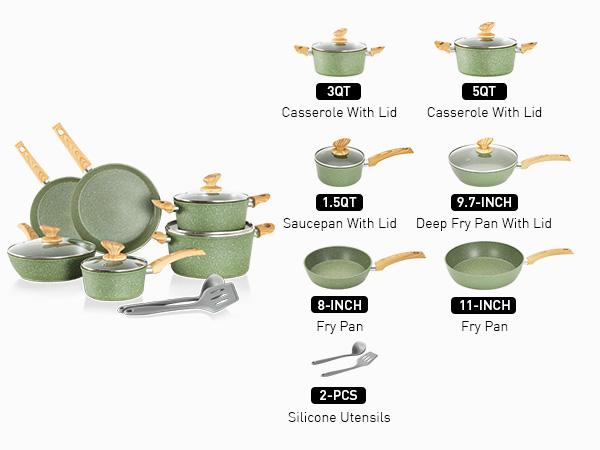 3QT
Casserole With Lid

5QT
Casserole With Lid

1.5QT
Saucepan With Lid

9.7-INCH
Deep Fry Pan With Lid

8-INCH
Fry Pan

11-INCH
Fry Pan

2-PCS
Silicone Utensils