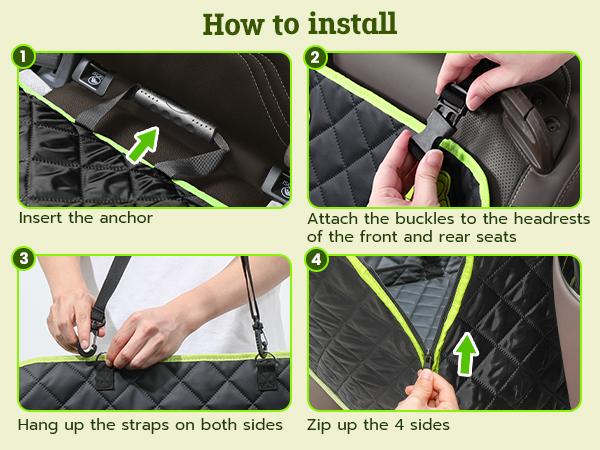 How to install

1

Insert the anchor

2

Attach the buckles to the headrests of the front and rear seats

3

Hang up the straps on both sides

4

Zip up the 4 sides