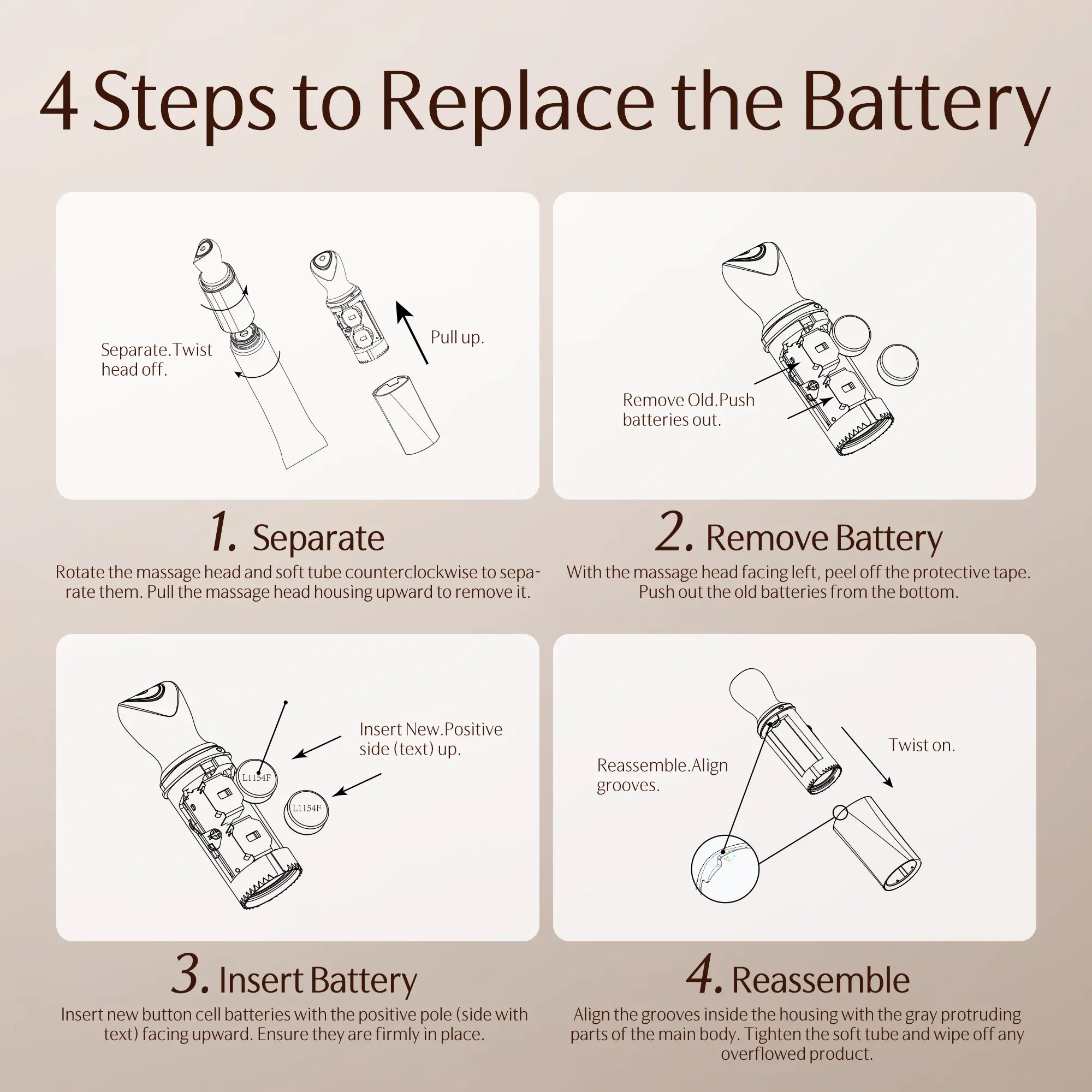 4 Steps to Replace the Battery

Separate.Twist head off.

Pull up.

1. Separate

Rotate the massage head and soft tube counterclockwise to separate them. Pull the massage head housing upward to remove it.

Remove Old.Push batteries out.

2. Remove Battery

With the massage head facing left, peel off the protective tape. Push out the old batteries from the bottom.

Insert New.Positive side (text) up.

L1154F

L1154F

3. Insert Battery

Insert new button cell batteries with the positive pole (side with text) facing upward. Ensure they are firmly in place.

Reassemble.Align grooves.

Twist on.

4. Reassemble

Align the grooves inside the housing with the gray protruding parts of the main body. Tighten the soft tube and wipe off any overflowed product.