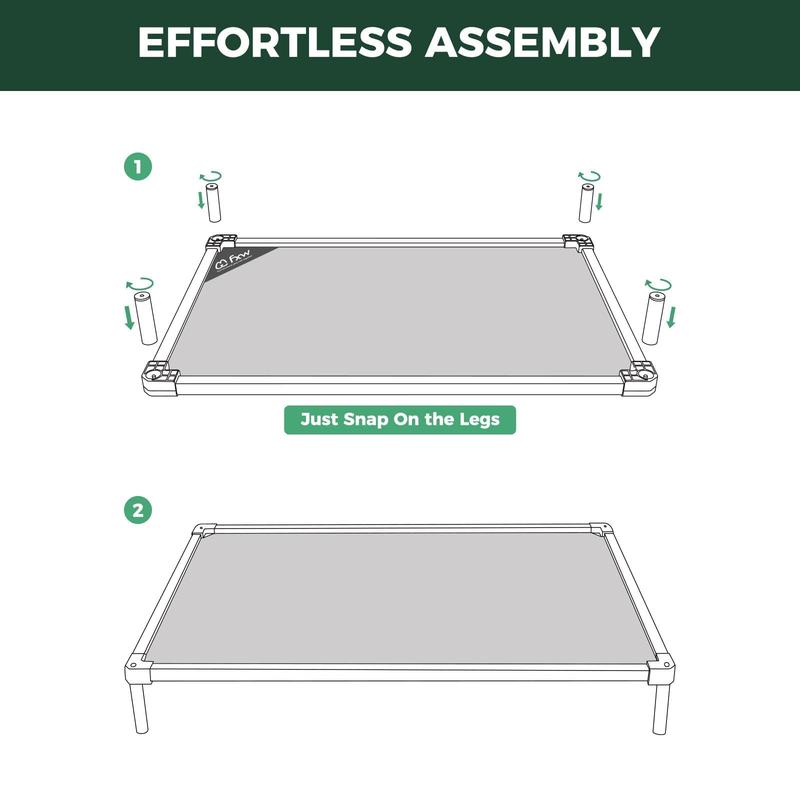 EFFORTLESS ASSEMBLY

1

fxw

Just Snap On the Legs

2