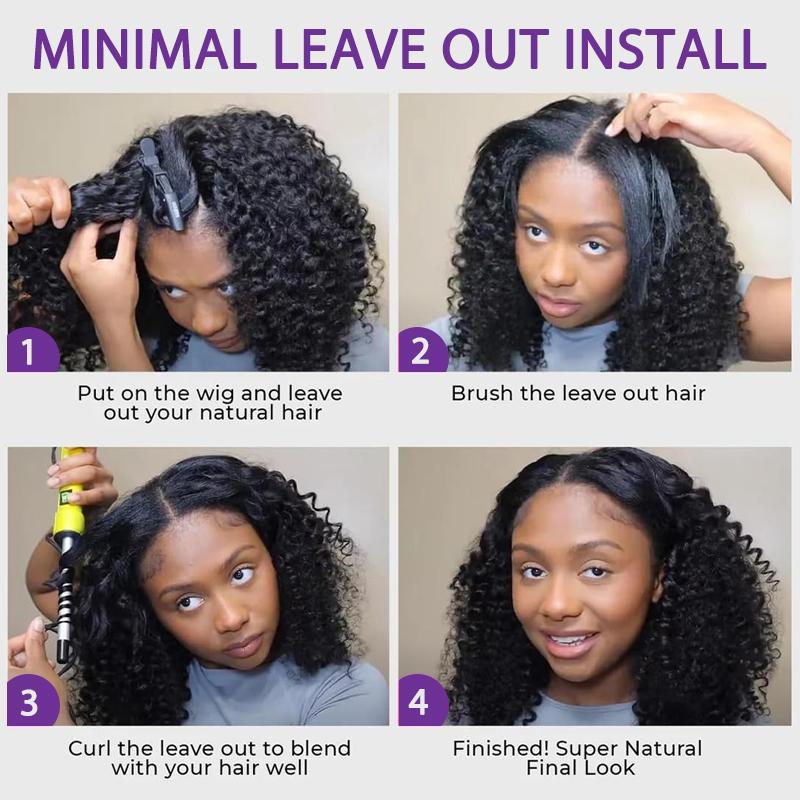 MINIMAL LEAVE OUT INSTALL

1

Put on the wig and leave out your natural hair

2

Brush the leave out hair

3

Curl the leave out to blend with your hair well

4

Finished! Super Natural Final Look