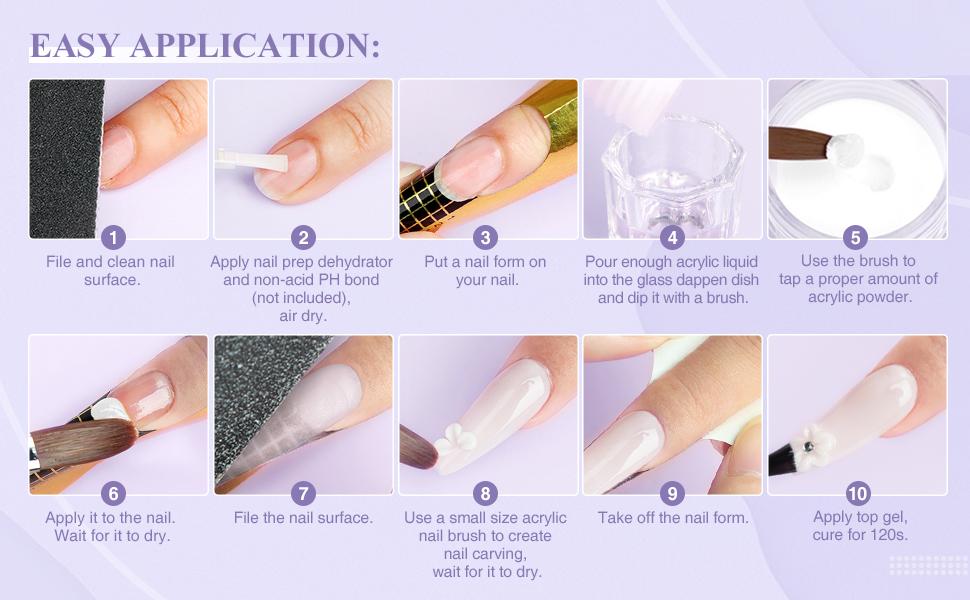 EASY APPLICATION:

1
File and clean nail surface.

2
Apply nail prep dehydrator and non-acid PH bond (not included), air dry.

3
Put a nail form on your nail.

4
Pour enough acrylic liquid into the glass dappen dish and dip it with a brush.

5
Use the brush to tap a proper amount of acrylic powder.

6
Apply it to the nail. Wait for it to dry.

7
File the nail surface.

8
Use a small size acrylic nail brush to create nail carving, wait for it to dry.

9
Take off the nail form.

10
Apply top gel, cure for 120s.