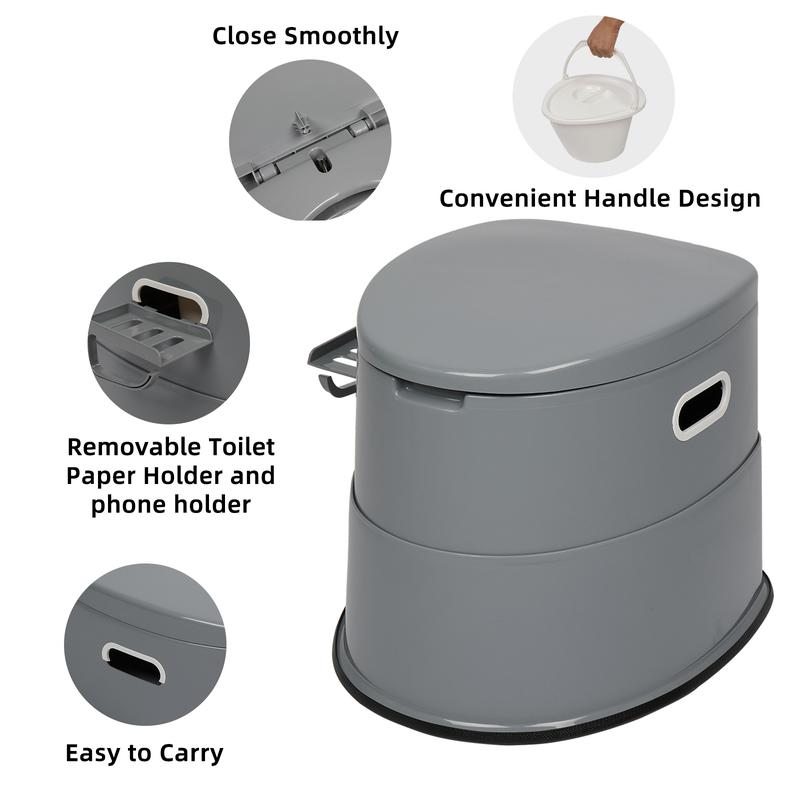 Close Smoothly

Convenient Handle Design

Removable Toilet Paper Holder and phone holder

Easy to Carry