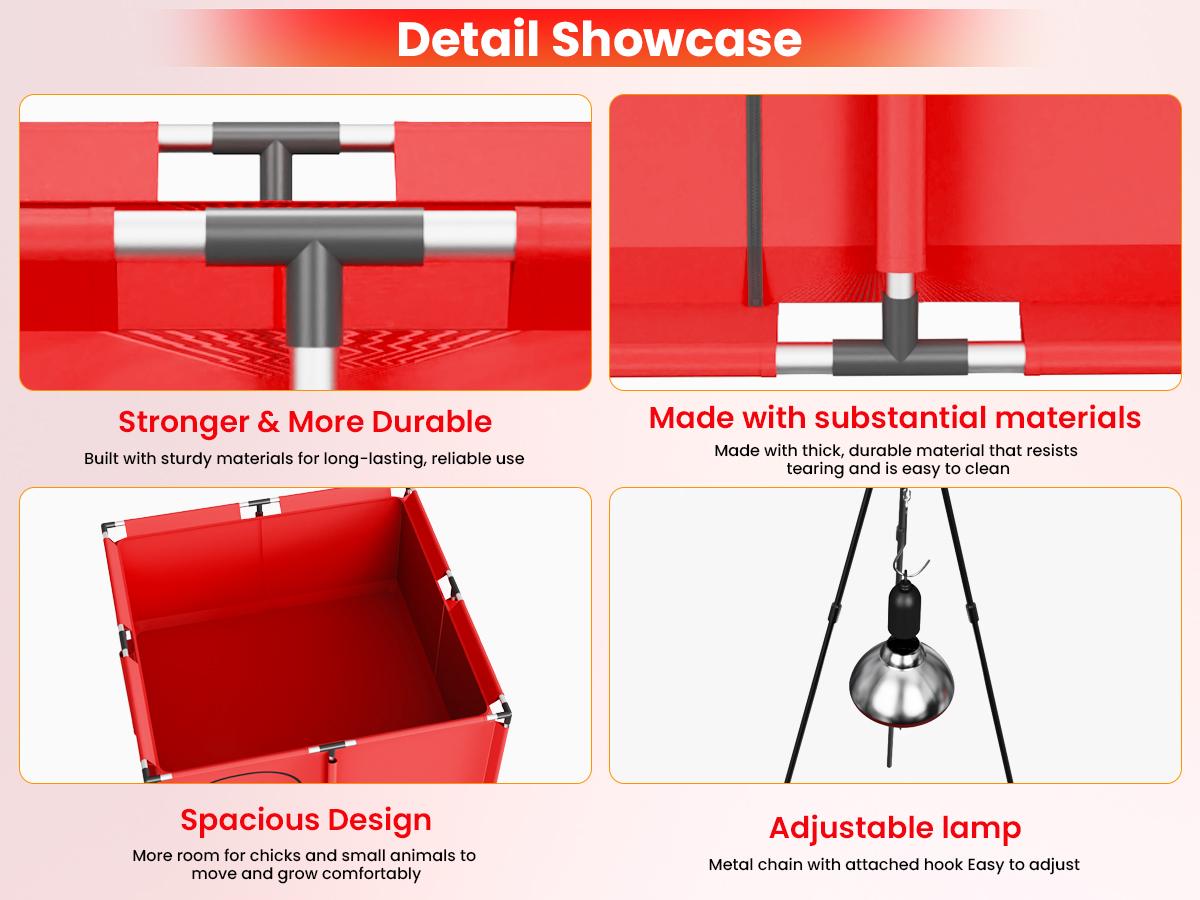 Detail Showcase

Stronger & More Durable

Built with sturdy materials for long-lasting, reliable use

Made with substantial materials

Made with thick, durable material that resists tearing and is easy to clean

Spacious Design

More room for chicks and small animals to move and grow comfortably

Adjustable lamp

Metal chain with attached hook Easy to adjust