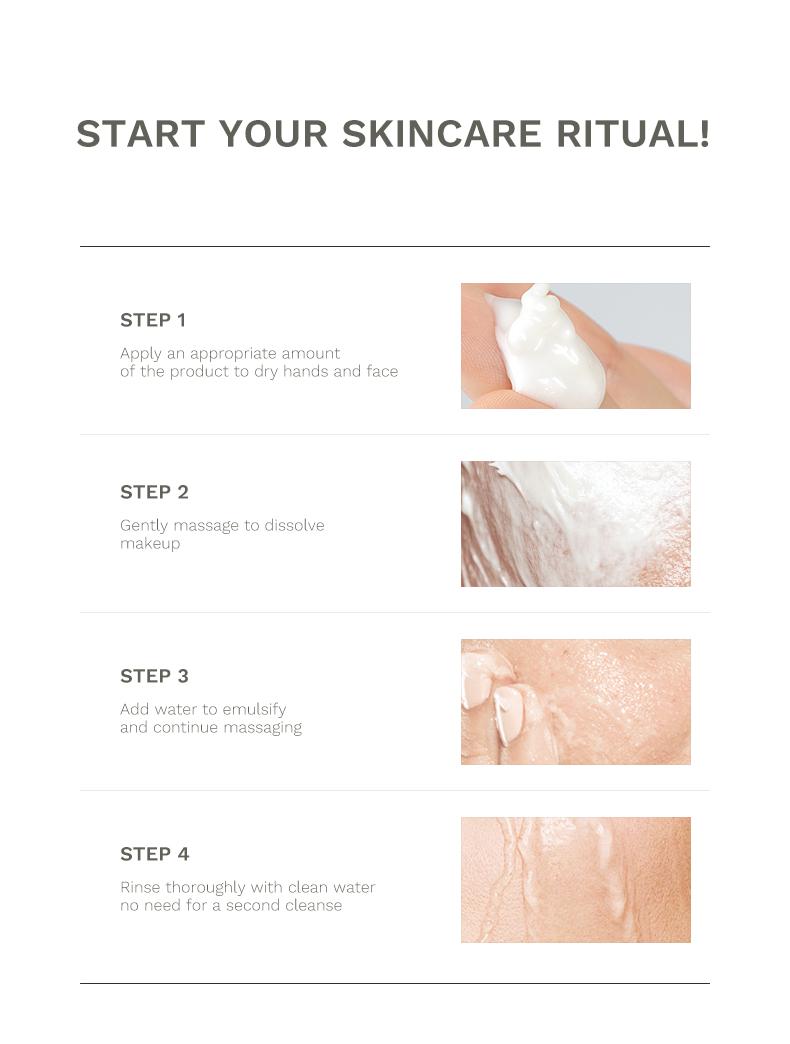 START YOUR SKINCARE RITUAL!

STEP 1

Apply an appropriate amount of the product to dry hands and face

STEP 2

Gently massage to dissolve makeup

STEP 3

Add water to emulsify and continue massaging

STEP 4

Rinse thoroughly with clean water no need for a second cleanse