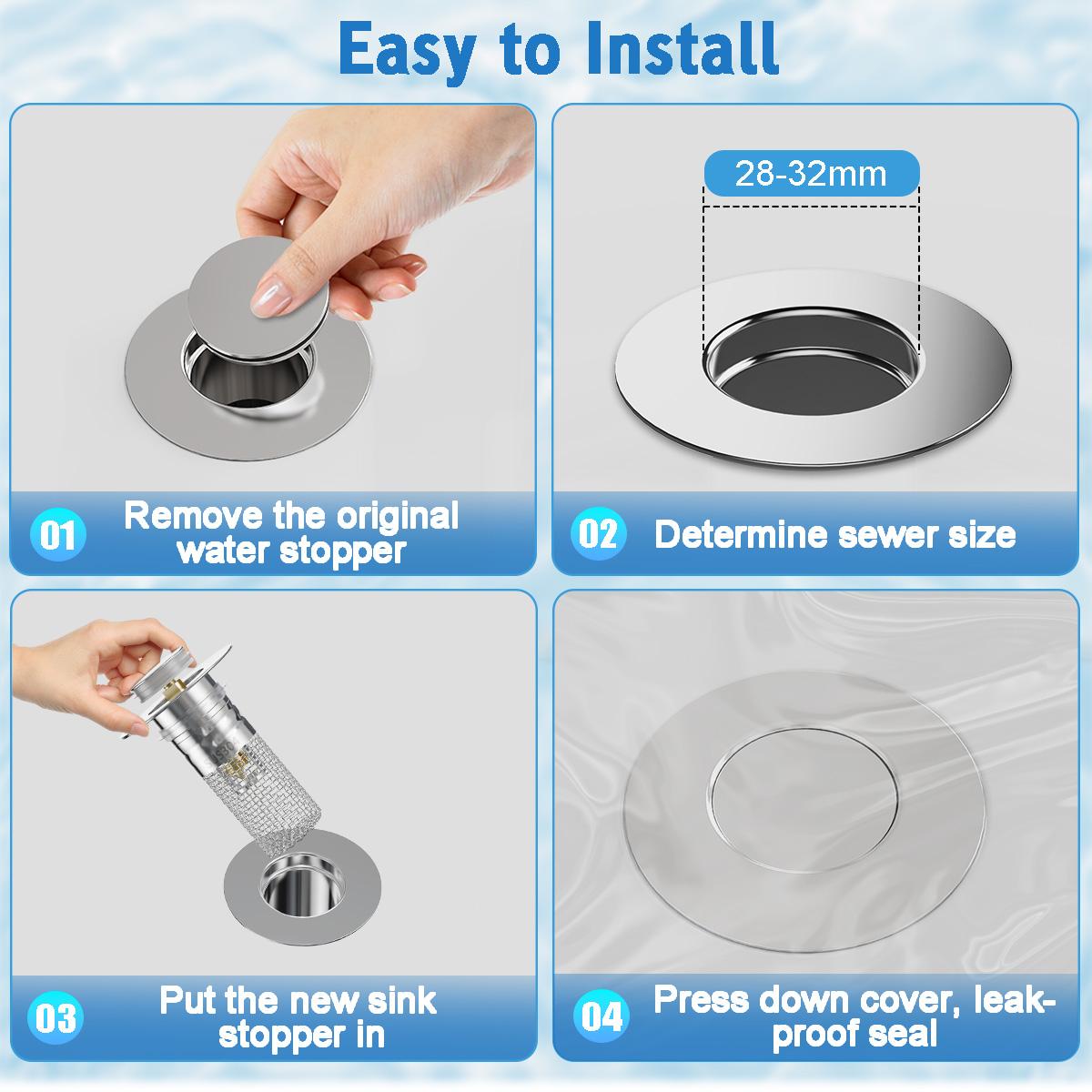 Easy to Install

01 Remove the original water stopper

28-32mm

02 Determine sewer size

03 Put the new sink stopper in

04 Press down cover, leak-proof seal