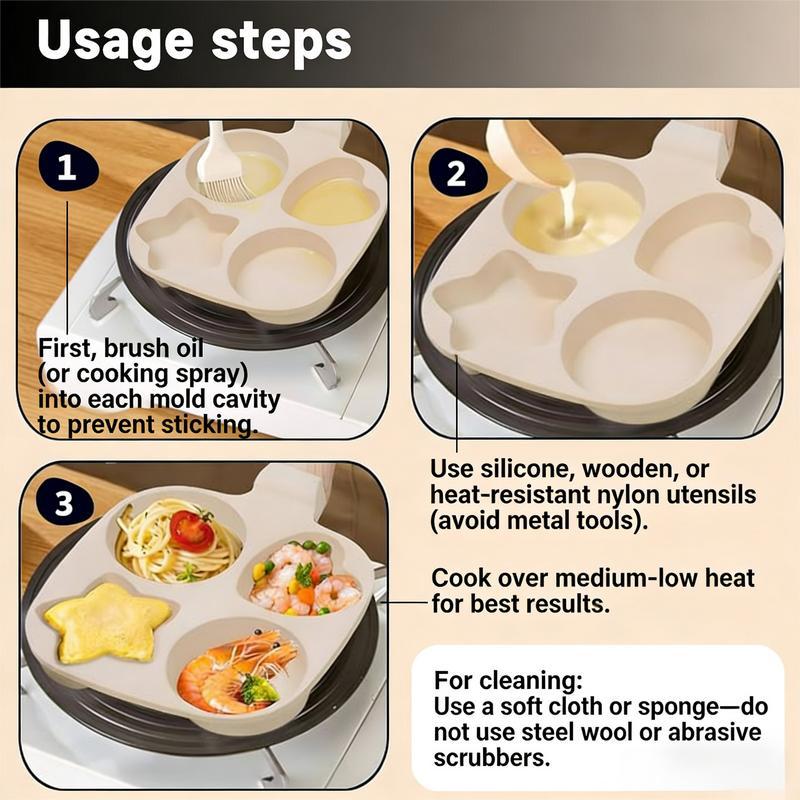 Usage steps

1

First, brush oil (or cooking spray) into each mold cavity to prevent sticking.

2

Use silicone, wooden, or heat-resistant nylon utensils (avoid metal tools).

3

Cook over medium-low heat for best results.

For cleaning:
Use a soft cloth or sponge—do not use steel wool or abrasive scrubbers.