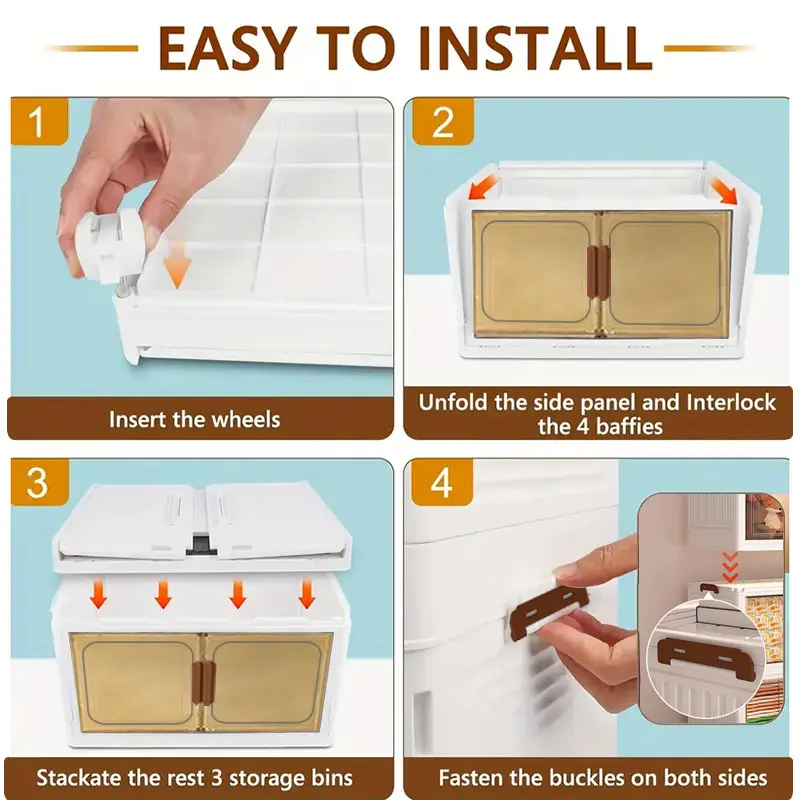 EASY TO INSTALL

1

Insert the wheels

2

Unfold the side panel and Interlock the 4 baffies

3

Stackate the rest 3 storage bins

4

Fasten the buckles on both sides