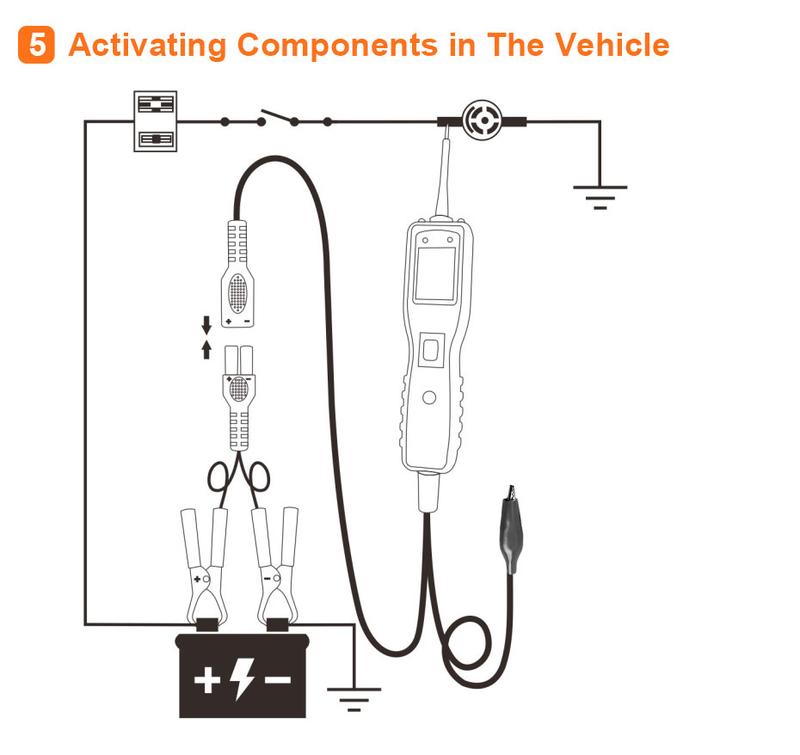 5 Activating Components in The Vehicle

+ -

+

-

+ -