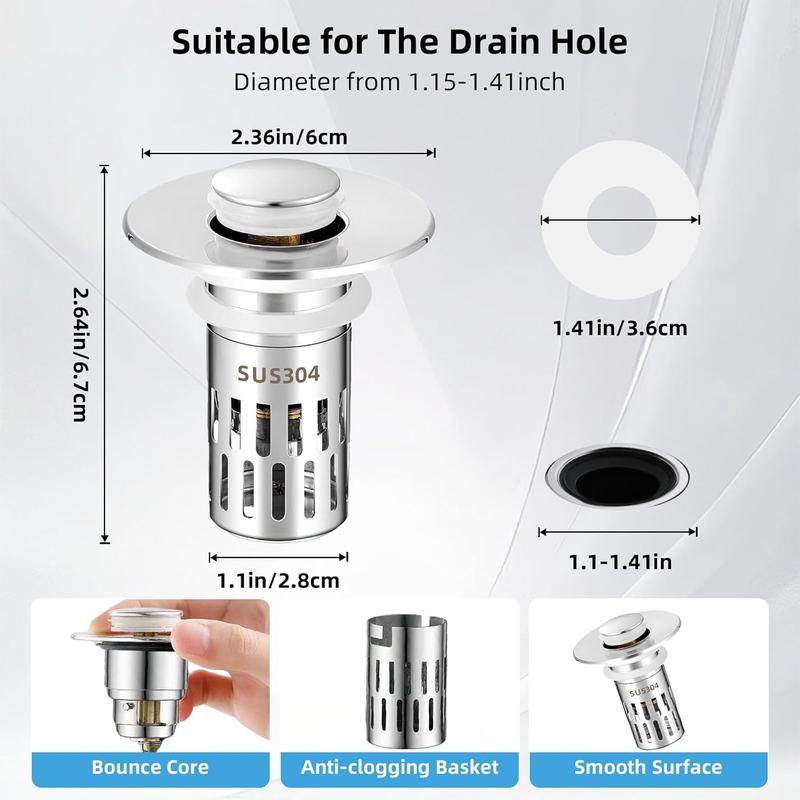 Suitable for The Drain Hole
Diameter from 1.15-1.41inch

2.36in/6cm

2.64in/6.7cm

SUS304

1.1in/2.8cm

1.41in/3.6cm

1.1-1.41in

Bounce Core

Anti-clogging Basket

SUS304

Smooth Surface