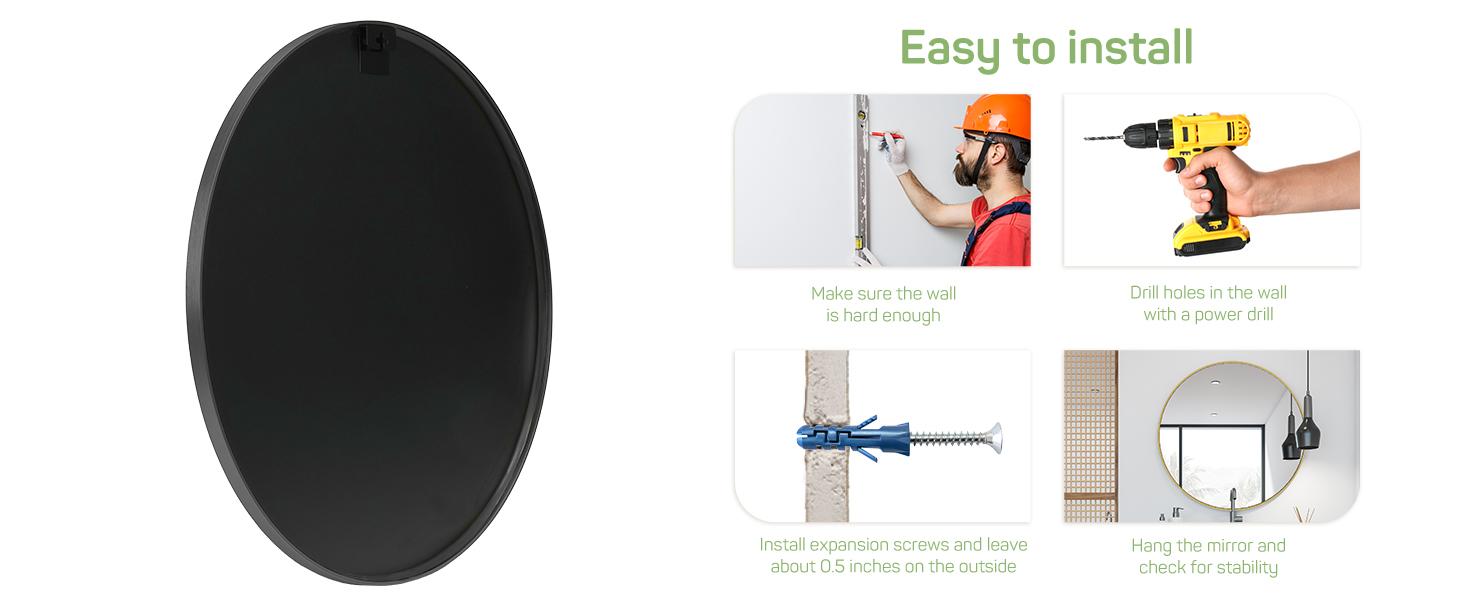 Easy to install

Make sure the wall is hard enough

Drill holes in the wall with a power drill

Install expansion screws and leave about 0.5 inches on the outside

Hang the mirror and check for stability