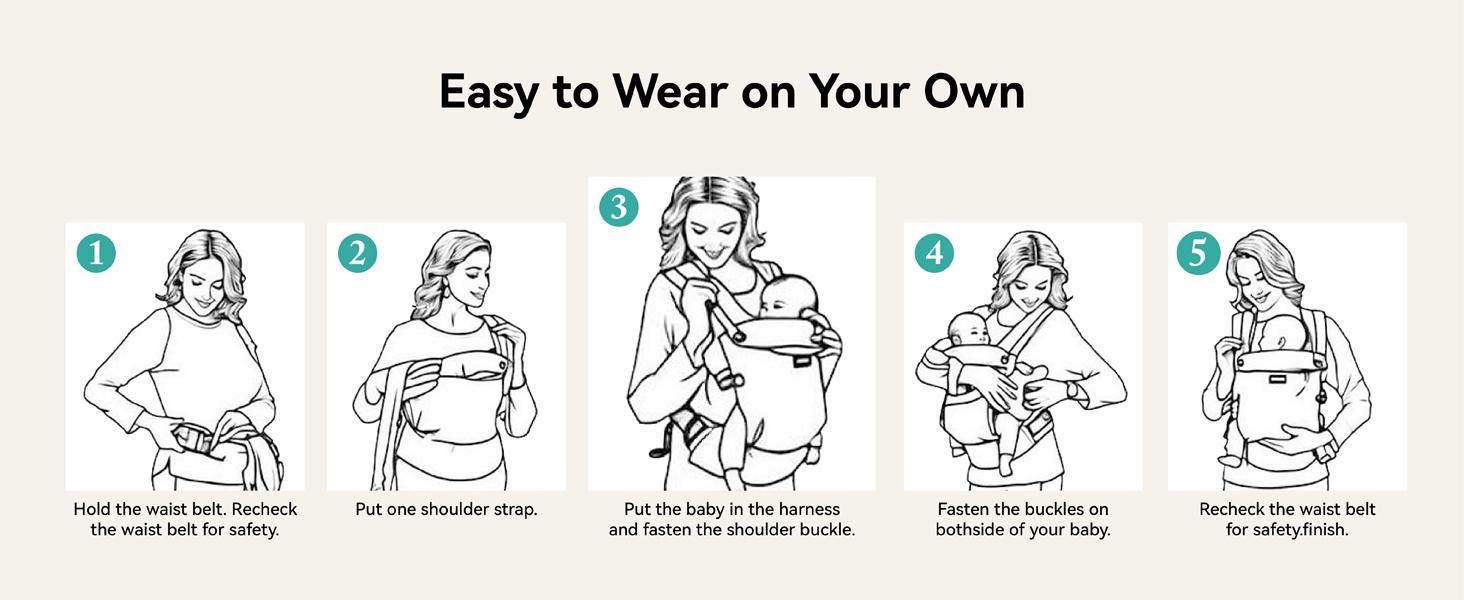 Easy to Wear on Your Own

1

Hold the waist belt. Recheck the waist belt for safety.

2

Put one shoulder strap.

3

Put the baby in the harness and fasten the shoulder buckle.

4

Fasten the buckles on bothside of your baby.

5

Recheck the waist belt for safety.finish.