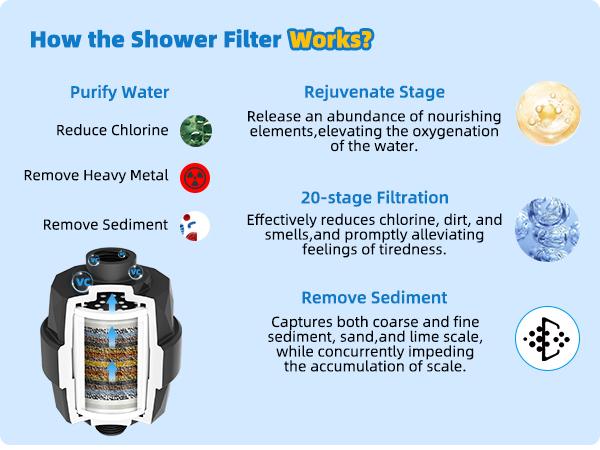 How the Shower Filter Works?

Purify Water

Reduce Chlorine

Remove Heavy Metal

Remove Sediment

VC

VC

VC

Rejuvenate Stage

Release an abundance of nourishing elements,elevating the oxygenation of the water.

20-stage Filtration

Effectively reduces chlorine, dirt, and smells,and promptly alleviating feelings of tiredness.

Remove Sediment

Captures both coarse and fine sediment, sand,and lime scale, while concurrently impeding the accumulation of scale.