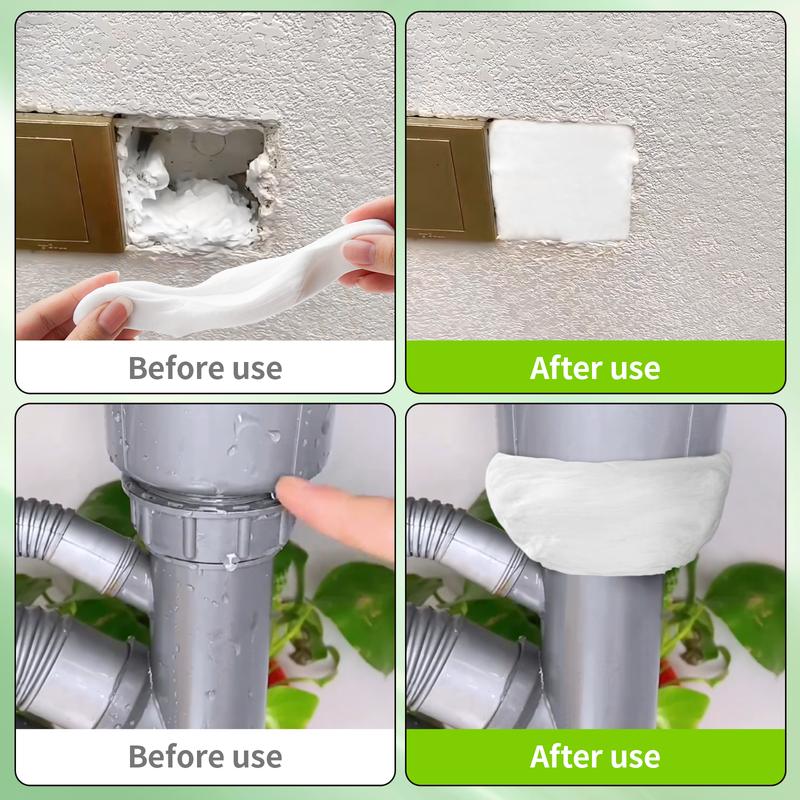 Before use

After use

Before use

After use