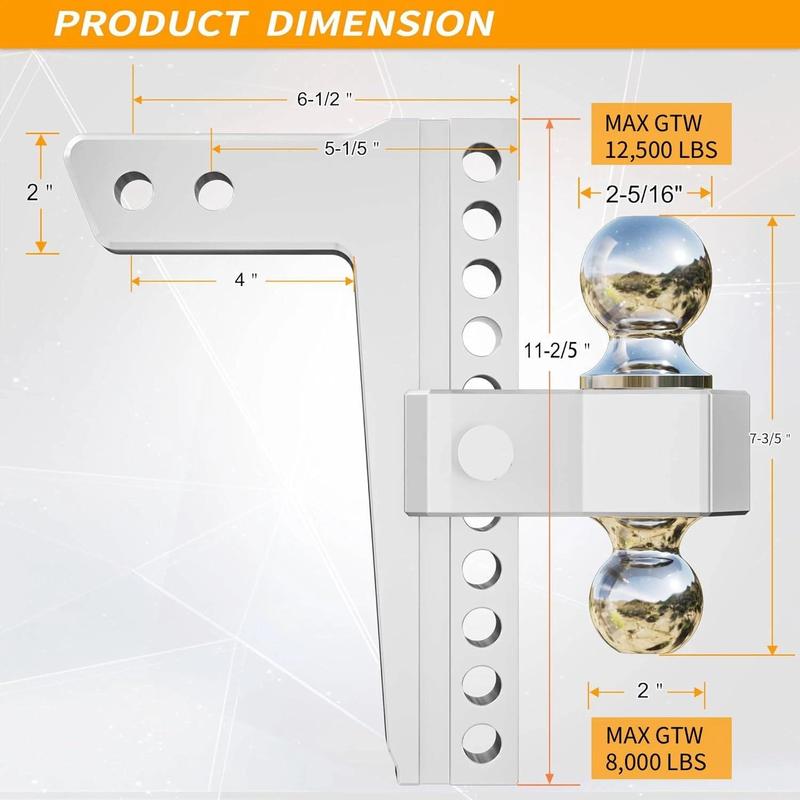 PRODUCT DIMENSION

6-1/2 "

5-1/5 "

2 "

4 "

MAX GTW
12,500 LBS

2-5/16"

11-2/5 "

7-3/5 "

2 "

MAX GTW
8,000 LBS