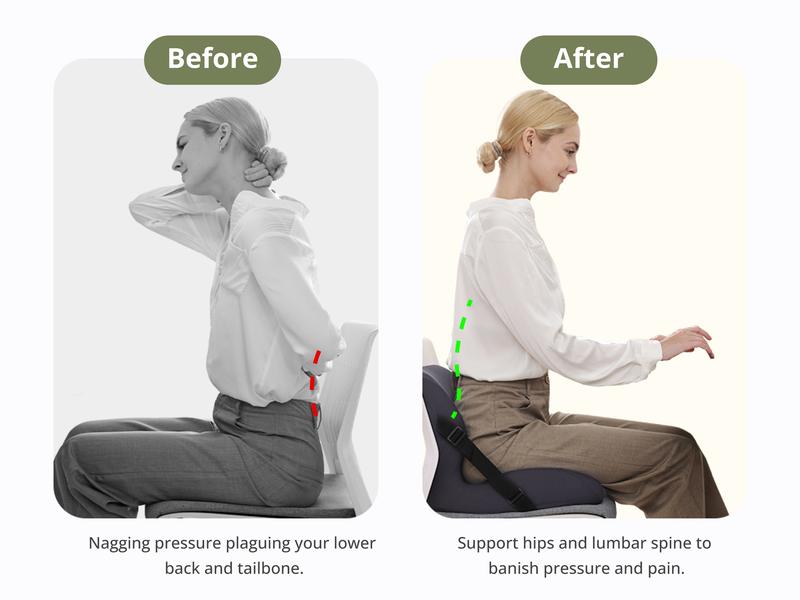 Before

Nagging pressure plaguing your lower back and tailbone.

After

Support hips and lumbar spine to banish pressure and pain.