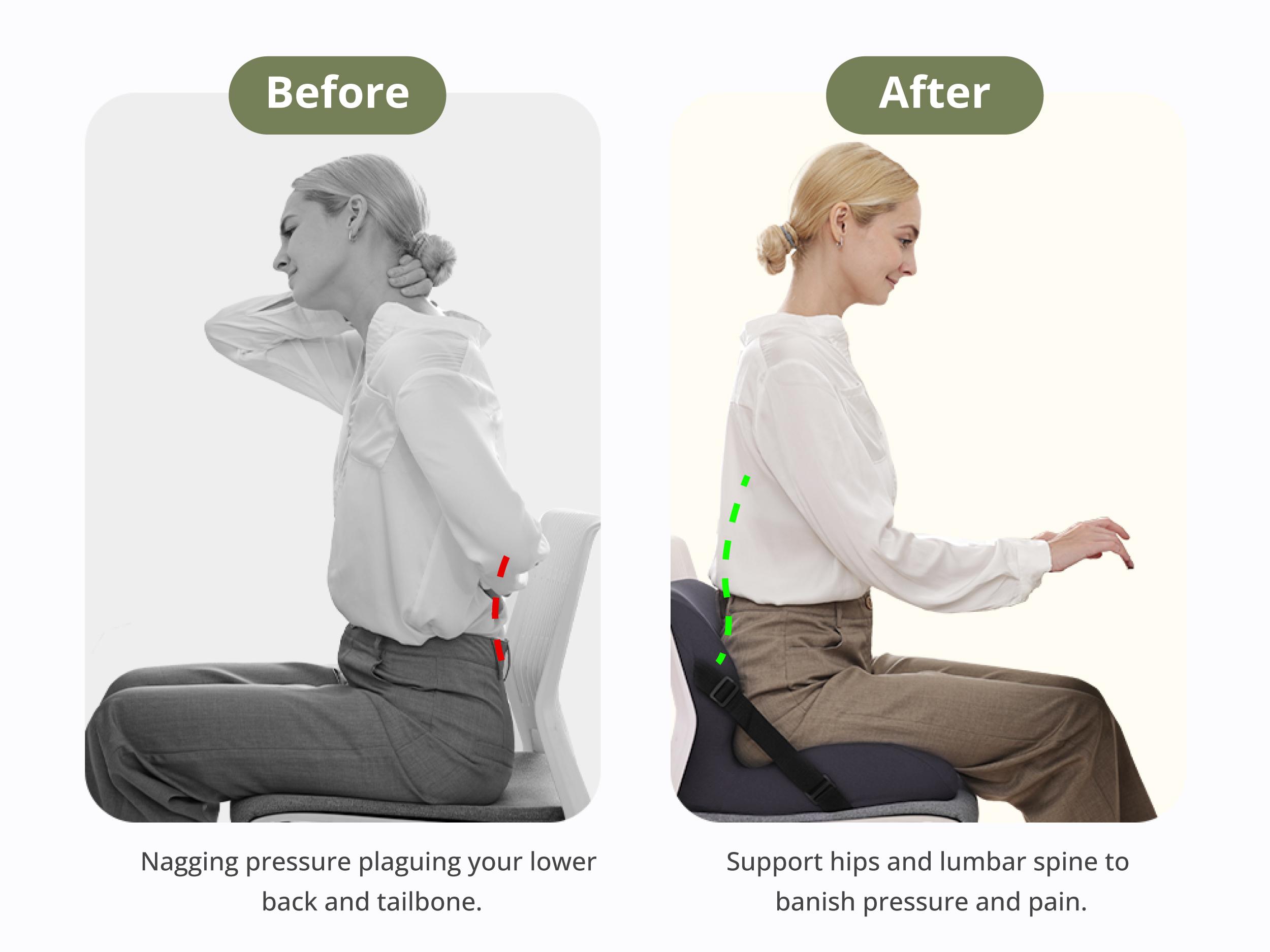 Before

Nagging pressure plaguing your lower back and tailbone.

After

Support hips and lumbar spine to banish pressure and pain.