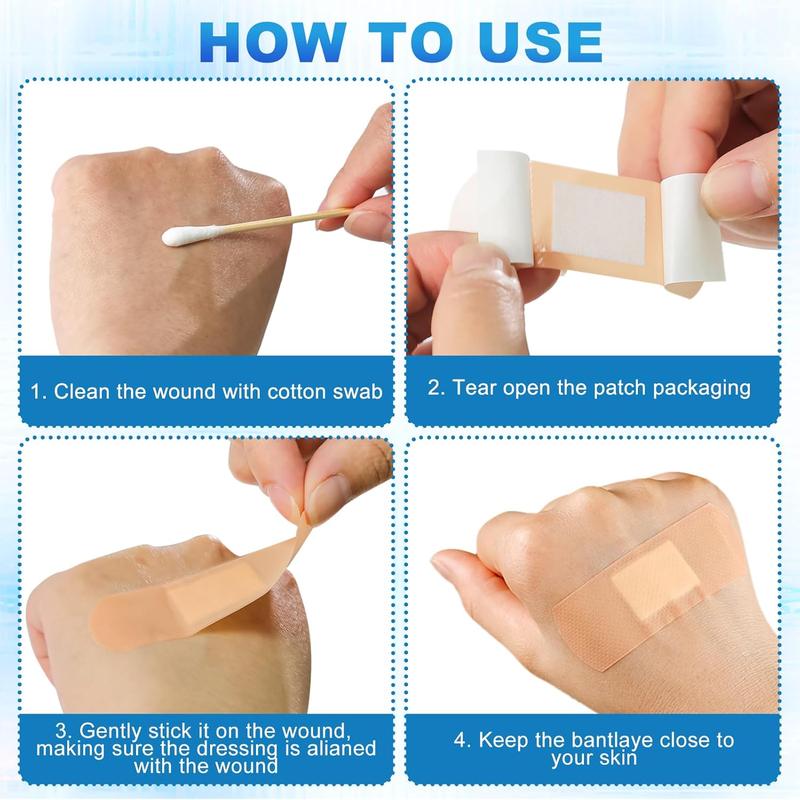 HOW TO USE

1. Clean the wound with cotton swab

2. Tear open the patch packaging

3. Gently stick it on the wound, making sure the dressing is alianed with the wound

4. Keep the bantlaye close to your skin