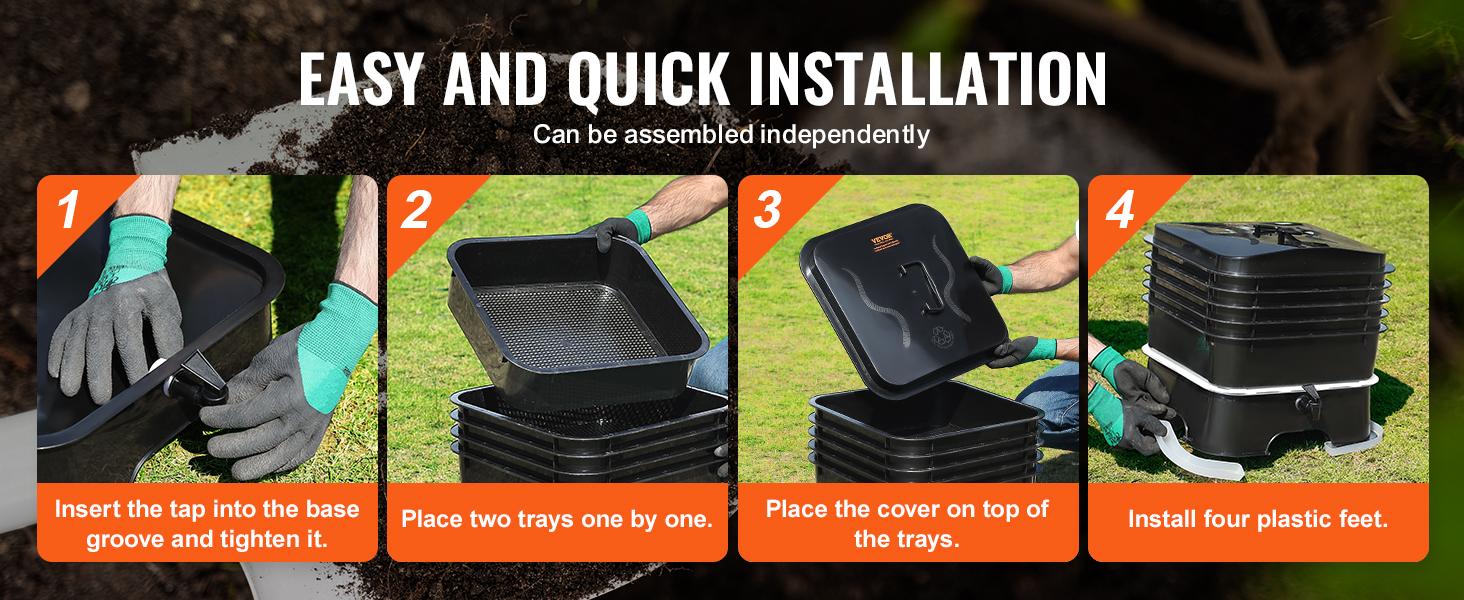 EASY AND QUICK INSTALLATION

Can be assembled independently

1

Insert the tap into the base groove and tighten it.

2

Place two trays one by one.

3

VEVOR

Place the cover on top of the trays.

4

Install four plastic feet.