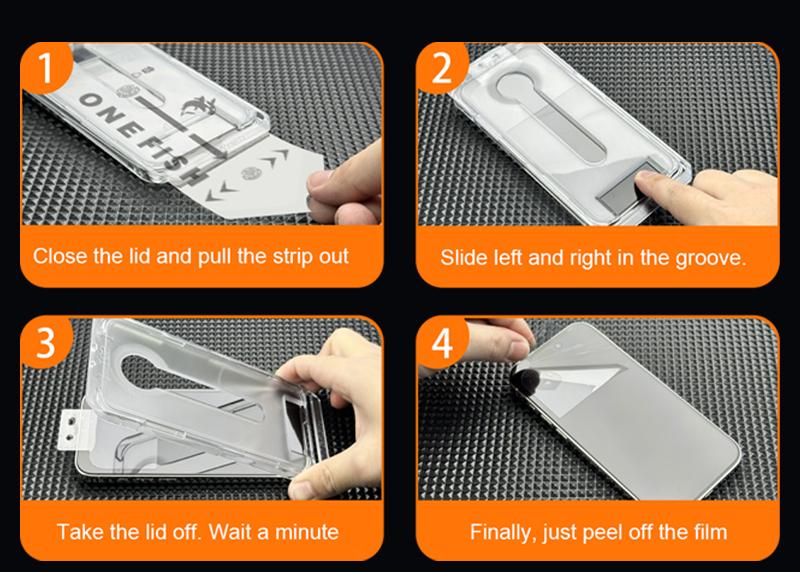 1

ONE FISH

Close the lid and pull the strip out

2

Slide left and right in the groove.

3

Take the lid off. Wait a minute

4

Finally, just peel off the film